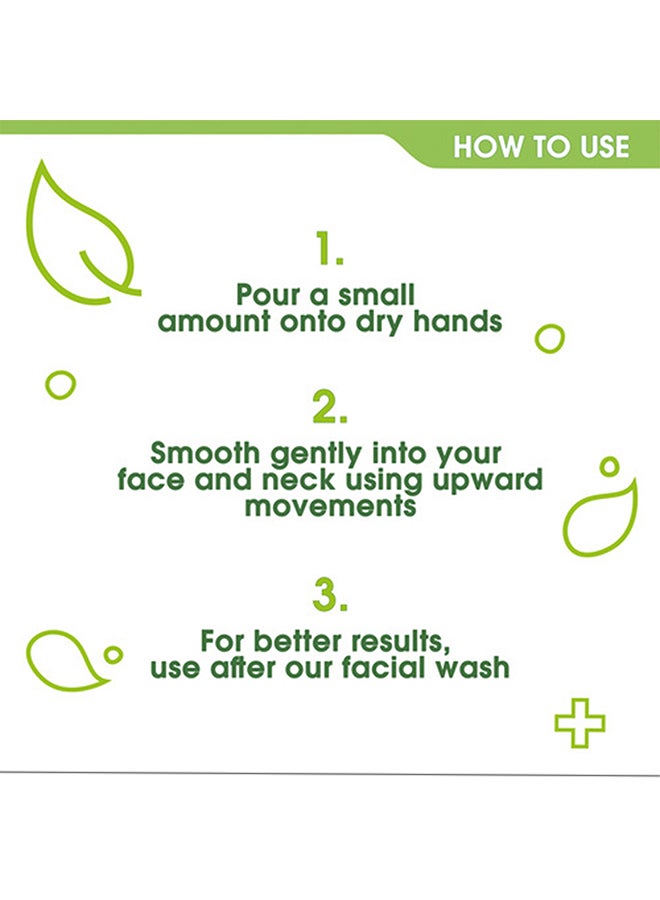 HOW TO USE

1.

Pour a small amount onto dry hands

2.

Smooth gently into your face and neck using upward movements

3.

For better results, use after our facial wash