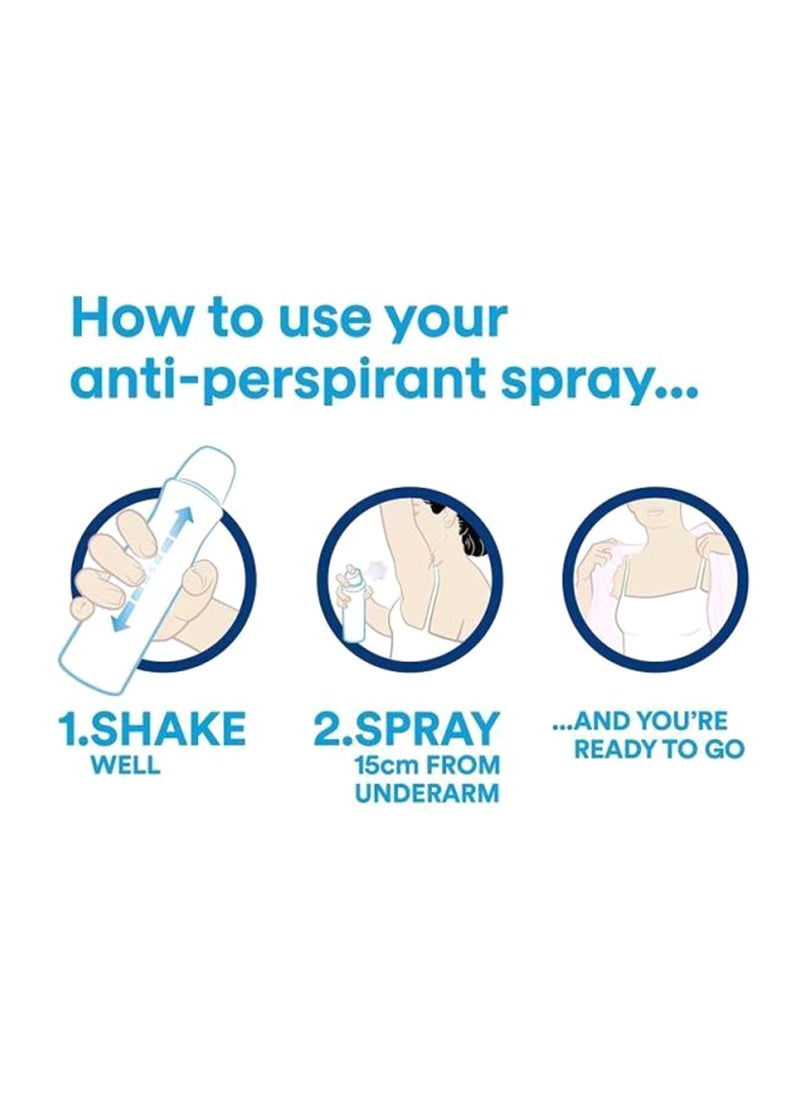 How to use your anti-perspirant spray...

1.SHAKE WELL

2.SPRAY 15cm FROM UNDERARM

...AND YOU'RE READY TO GO