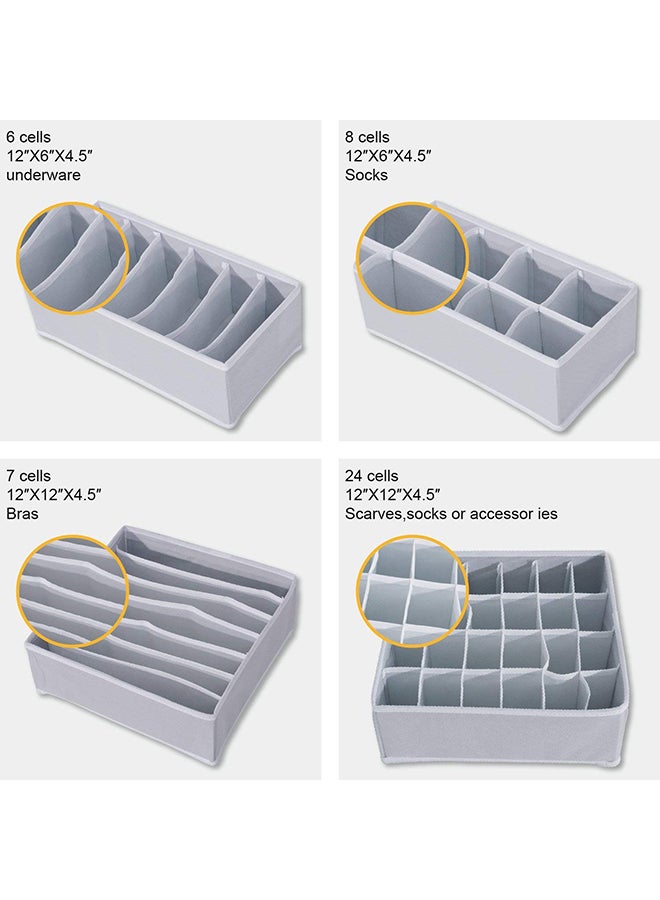 6 cells
12″X6″X4.5″
underware

8 cells
12″X6″X4.5″
Socks

7 cells
12″X12″X4.5″
Bras

24 cells
12″X12″X4.5″
Scarves,socks or accessor ies