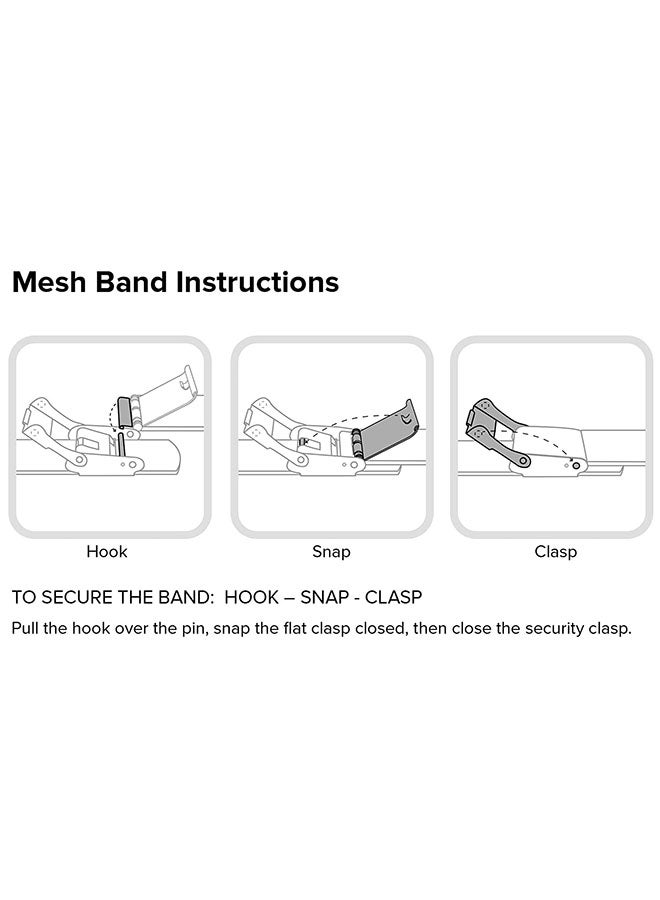 Mesh Band Instructions

Hook

Snap

Clasp

TO SECURE THE BAND: HOOK – SNAP - CLASP

Pull the hook over the pin, snap the flat clasp closed, then close the security clasp.