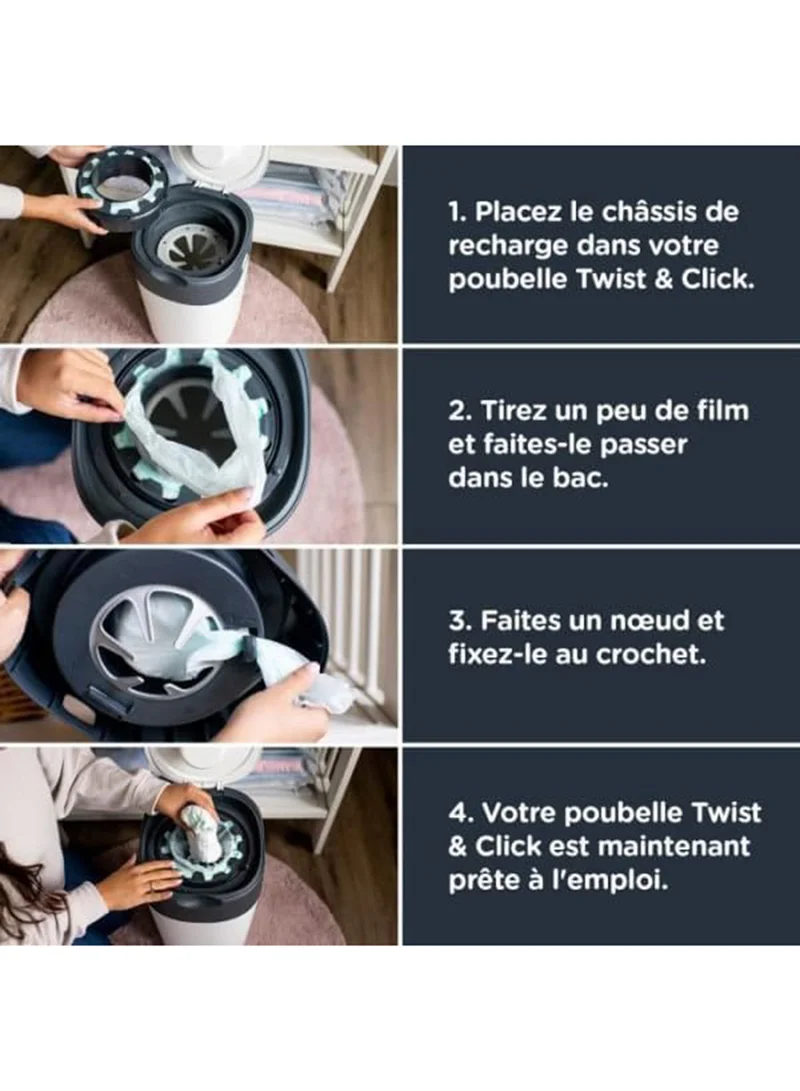 1. Placez le châssis de recharge dans votre poubelle Twist & Click.

2. Tirez un peu de film et faites-le passer dans le bac.

3. Faites un nœud et fixez-le au crochet.

4. Votre poubelle Twist & Click est maintenant prête à l'emploi.