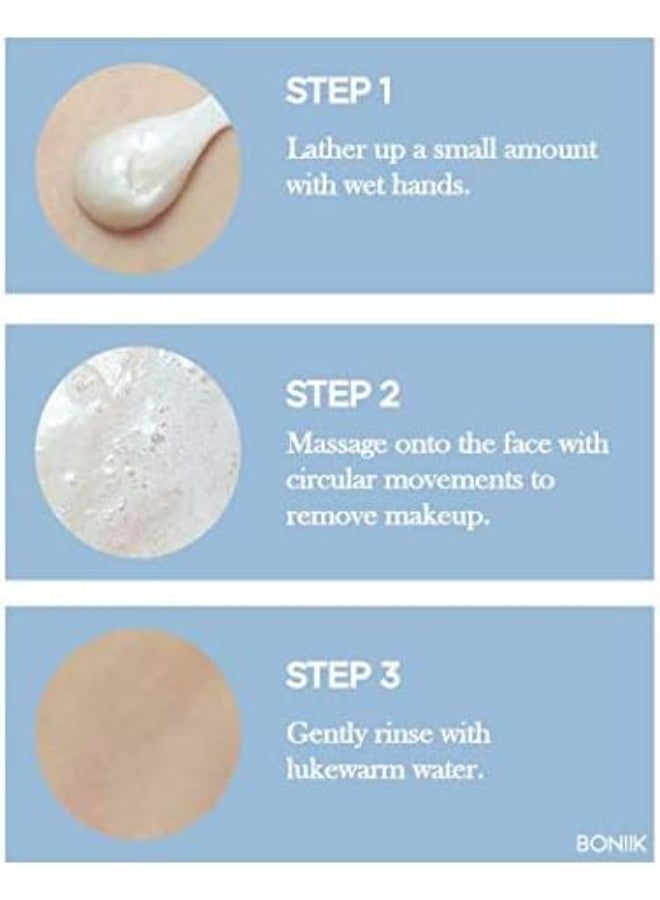 STEP 1

Lather up a small amount with wet hands.

STEP 2

Massage onto the face with circular movements to remove makeup.

STEP 3

Gently rinse with lukewarm water.

BONIIK