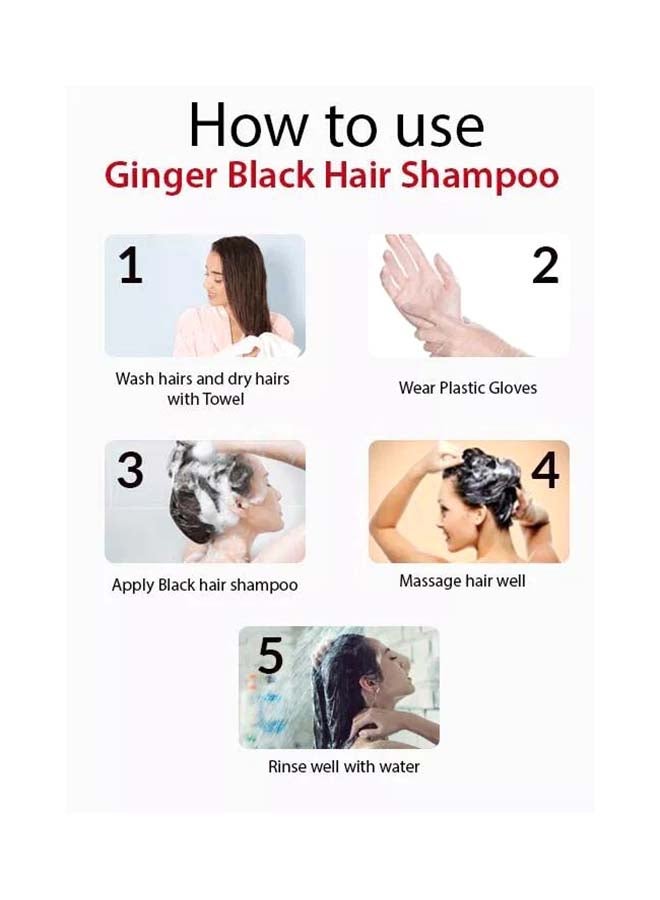 How to use
Ginger Black Hair Shampoo

1
Wash hairs and dry hairs with Towel

2
Wear Plastic Gloves

3
Apply Black hair shampoo

4
Massage hair well

5
Rinse well with water