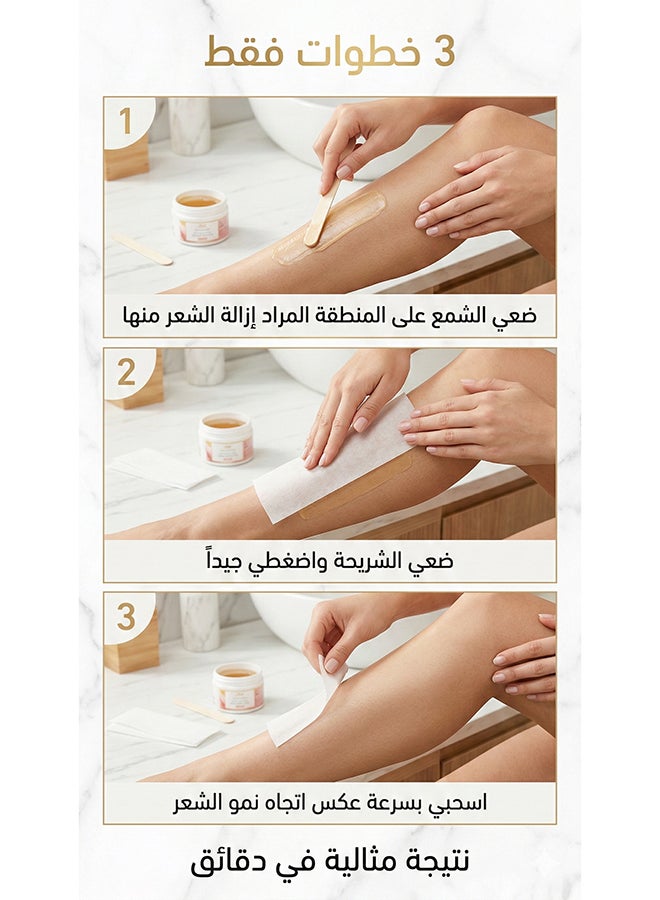 3 خطوات فقط

1

ضعي الشمع على المنطقة المراد إزالة الشعر منها

2

ضعي الشريحة واضغطي جيداً

3

اسحبي بسرعة عكس اتجاه نمو الشعر

نتيجة مثالية في دقائق