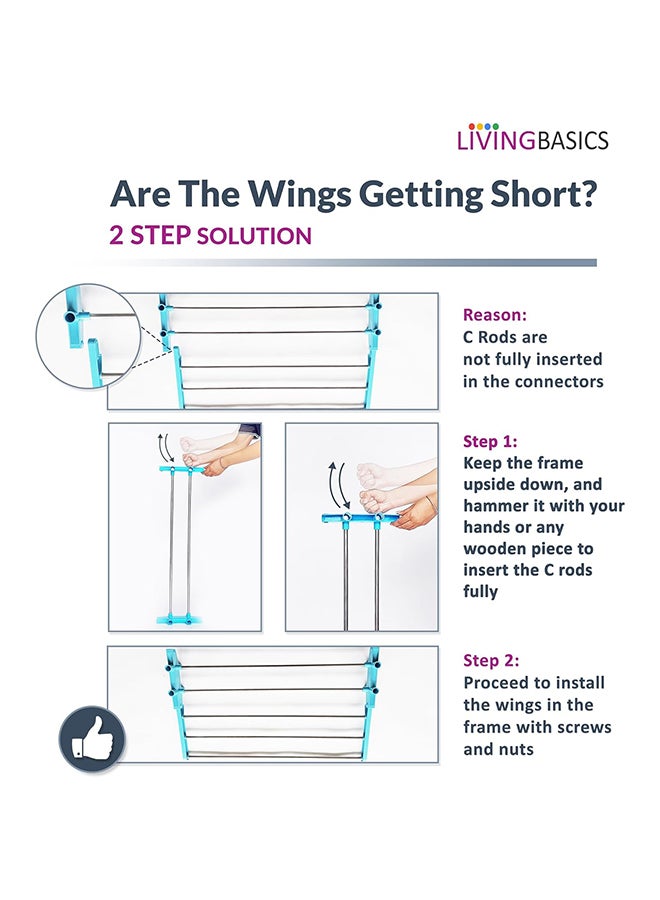 LIVINGBASICS

Are The Wings Getting Short?

2 STEP SOLUTION

Reason:
C Rods are not fully inserted in the connectors

Step 1:
Keep the frame upside down, and hammer it with your hands or any wooden piece to insert the C rods fully

Step 2:
Proceed to install the wings in the frame with screws and nuts