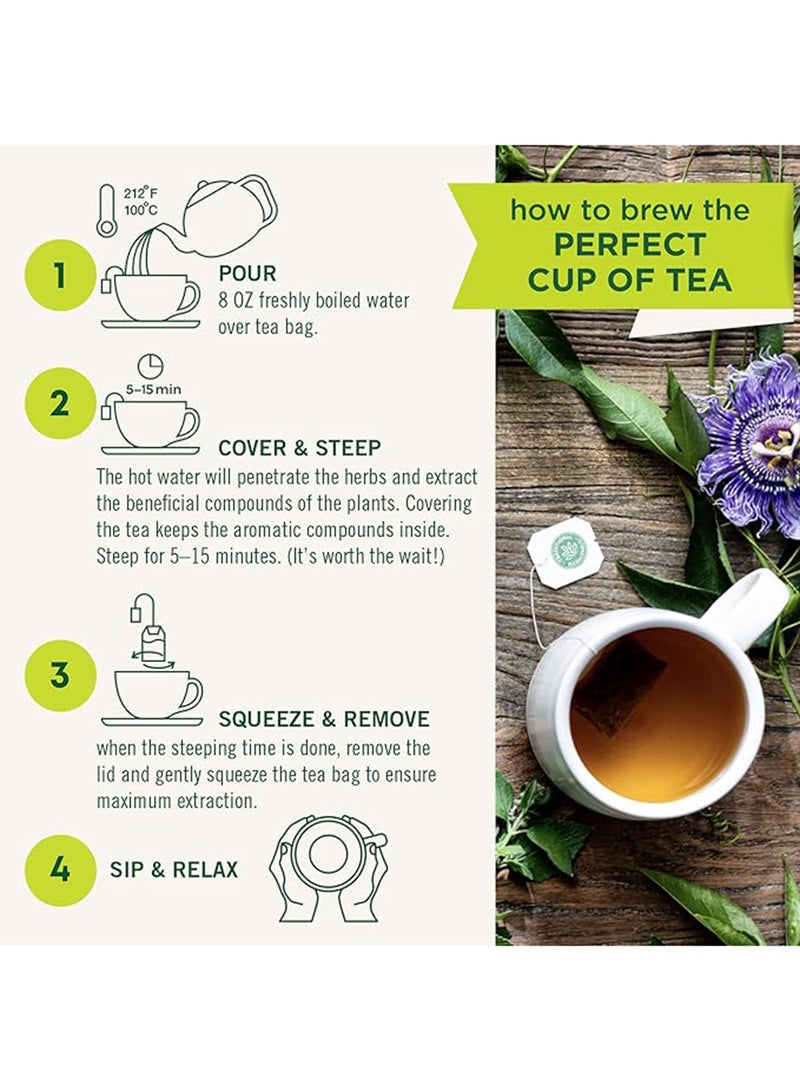 how to brew the
PERFECT
CUP OF TEA

212°F
100°C

1

POUR
8 OZ freshly boiled water over tea bag.

5–15 min

2

COVER & STEEP
The hot water will penetrate the herbs and extract the beneficial compounds of the plants. Covering the tea keeps the aromatic compounds inside. Steep for 5–15 minutes. (It's worth the wait!)

3

SQUEEZE & REMOVE
when the steeping time is done, remove the lid and gently squeeze the tea bag to ensure maximum extraction.

4

SIP & RELAX