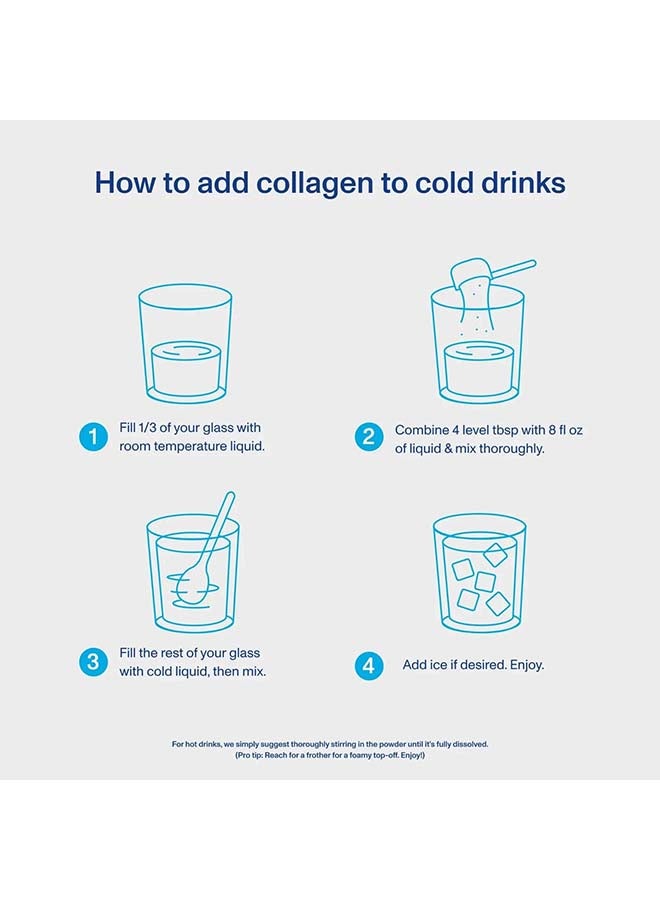 How to add collagen to cold drinks

1 Fill 1/3 of your glass with room temperature liquid.

2 Combine 4 level tbsp with 8 fl oz of liquid & mix thoroughly.

3 Fill the rest of your glass with cold liquid, then mix.

4 Add ice if desired. Enjoy.

For hot drinks, we simply suggest thoroughly stirring in the powder until it's fully dissolved. (Pro tip: Reach for a frother for a foamy top-off. Enjoy!)