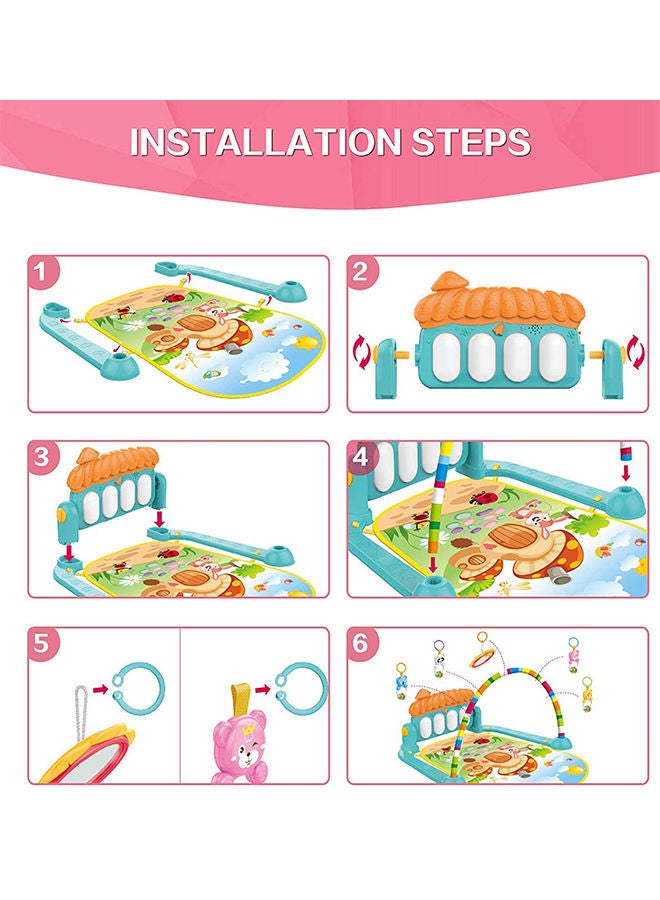 INSTALLATION STEPS

1

2

3

4

5

6