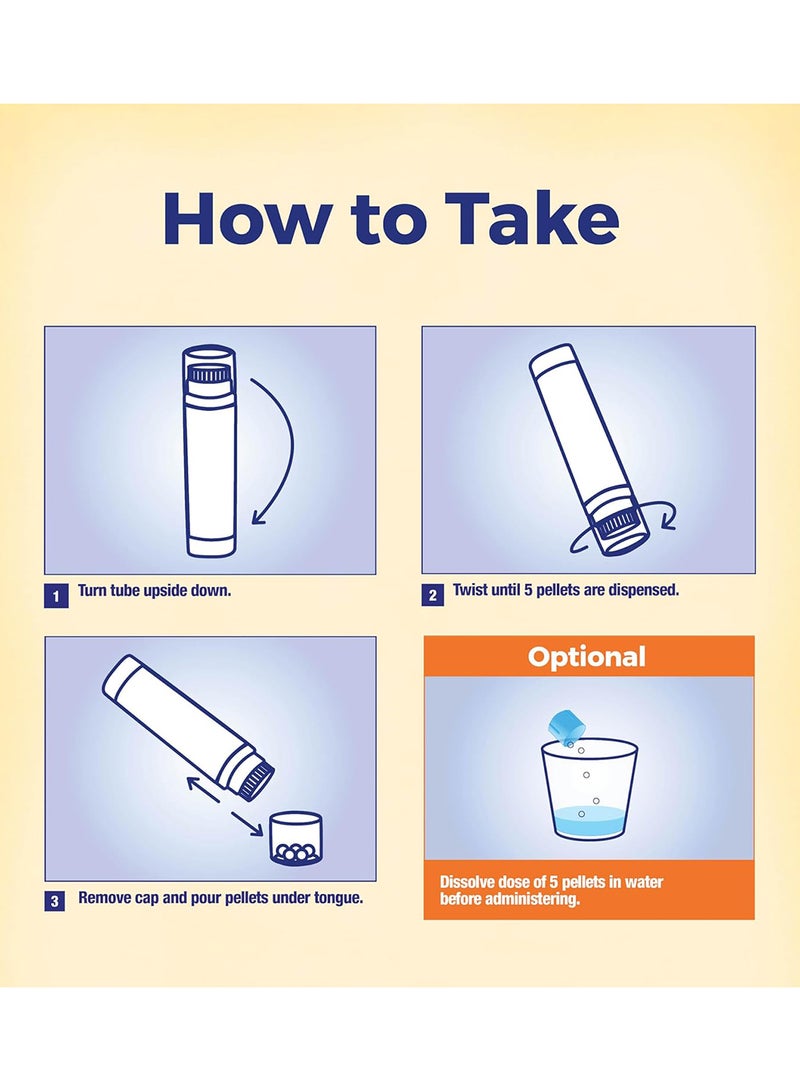 How to Take

1 Turn tube upside down.

2 Twist until 5 pellets are dispensed.

3 Remove cap and pour pellets under tongue.

Optional

Dissolve dose of 5 pellets in water before administering.