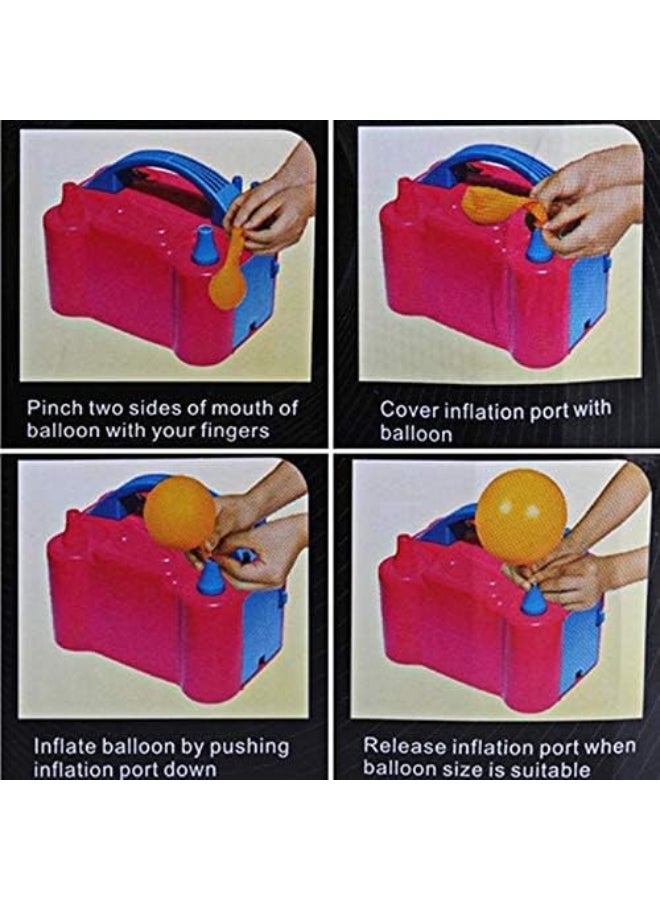 Pinch two sides of mouth of balloon with your fingers

Cover inflation port with balloon

Inflate balloon by pushing inflation port down

Release inflation port when balloon size is suitable