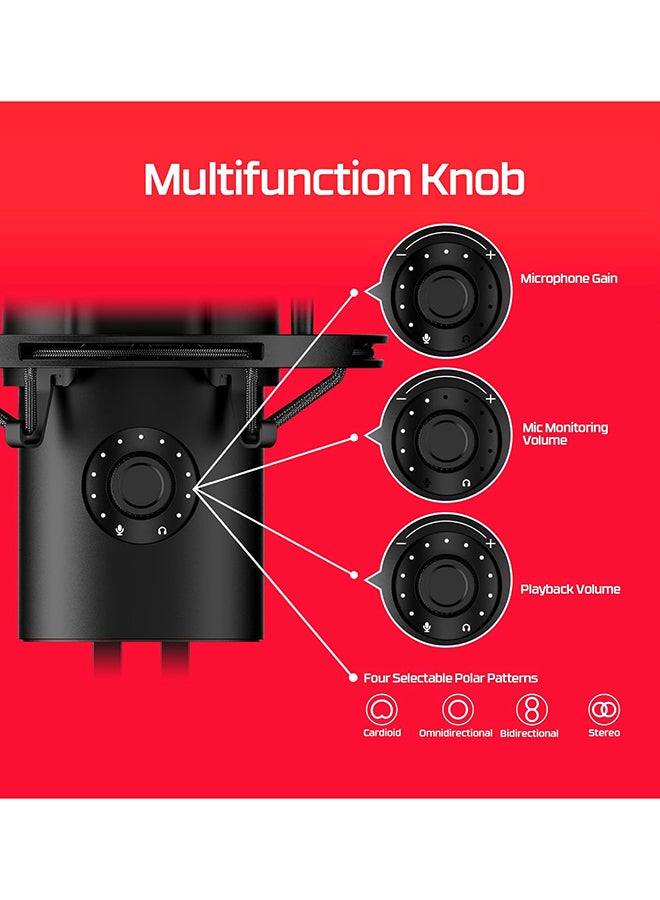 Multifunction Knob

−
+
Microphone Gain

−
+
Mic Monitoring Volume

−
+
Playback Volume

Four Selectable Polar Patterns

Cardioid
Omnidirectional
Bidirectional
Stereo