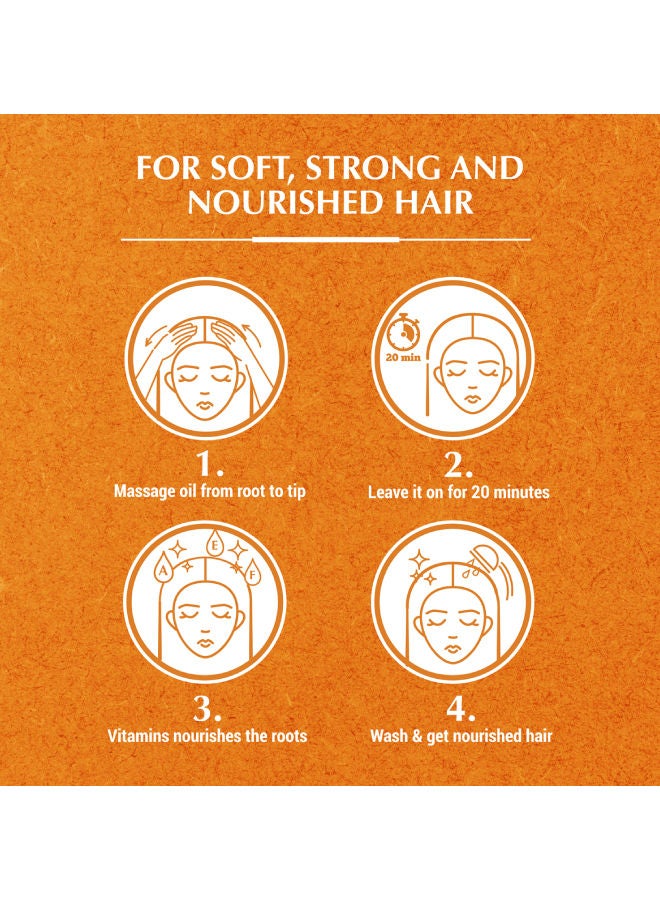 FOR SOFT, STRONG AND NOURISHED HAIR

1.
Massage oil from root to tip

20 min

2.
Leave it on for 20 minutes

A E F

3.
Vitamins nourishes the roots

4.
Wash & get nourished hair