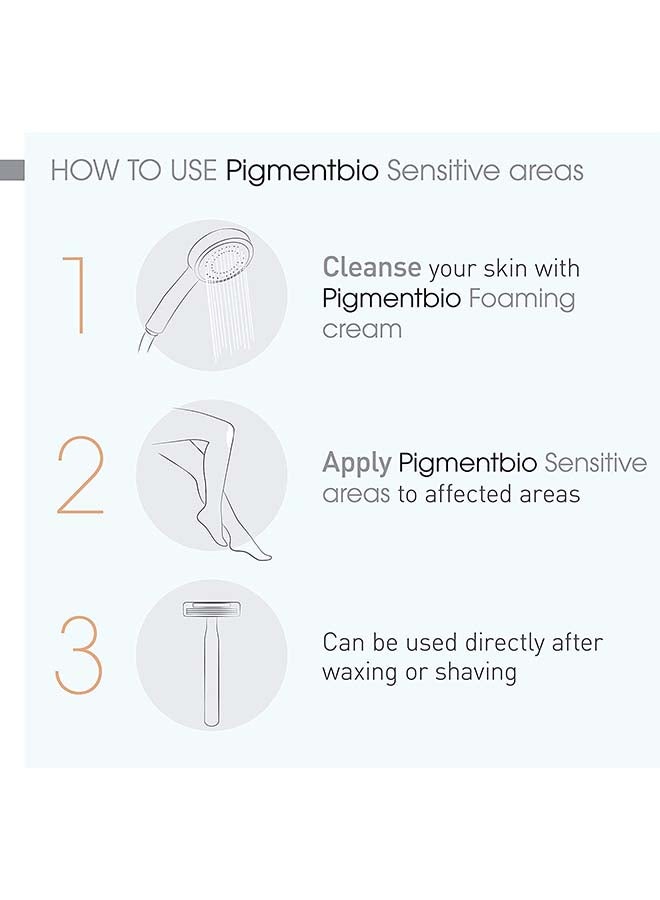 HOW TO USE Pigmentbio Sensitive areas

1

Cleanse your skin with Pigmentbio Foaming cream

2

Apply Pigmentbio Sensitive areas to affected areas

3

Can be used directly after waxing or shaving