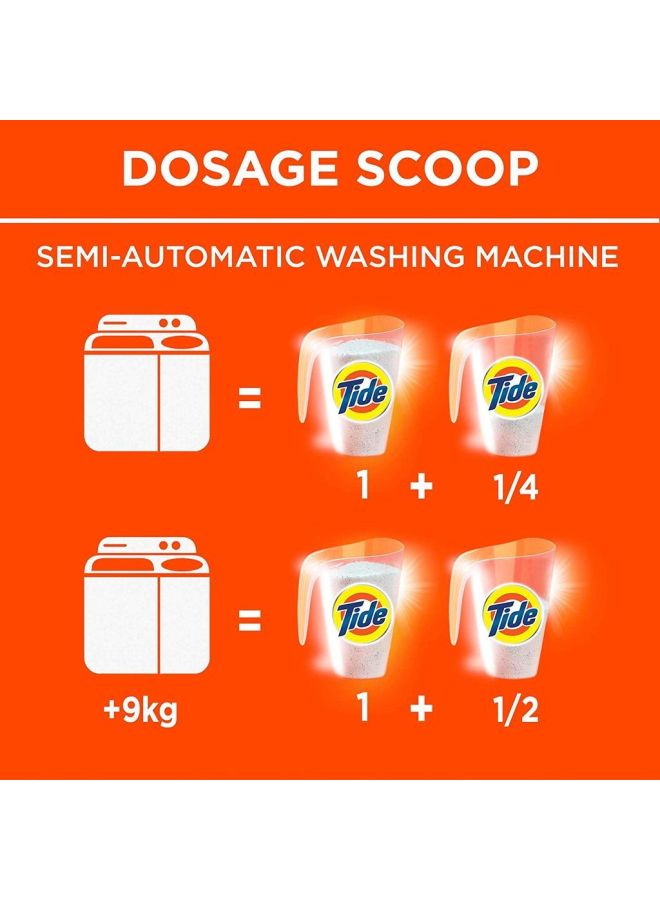 DOSAGE SCOOP

SEMI-AUTOMATIC WASHING MACHINE

= Tide Tide

1 + 1/4

= Tide Tide

+9kg 1 + 1/2