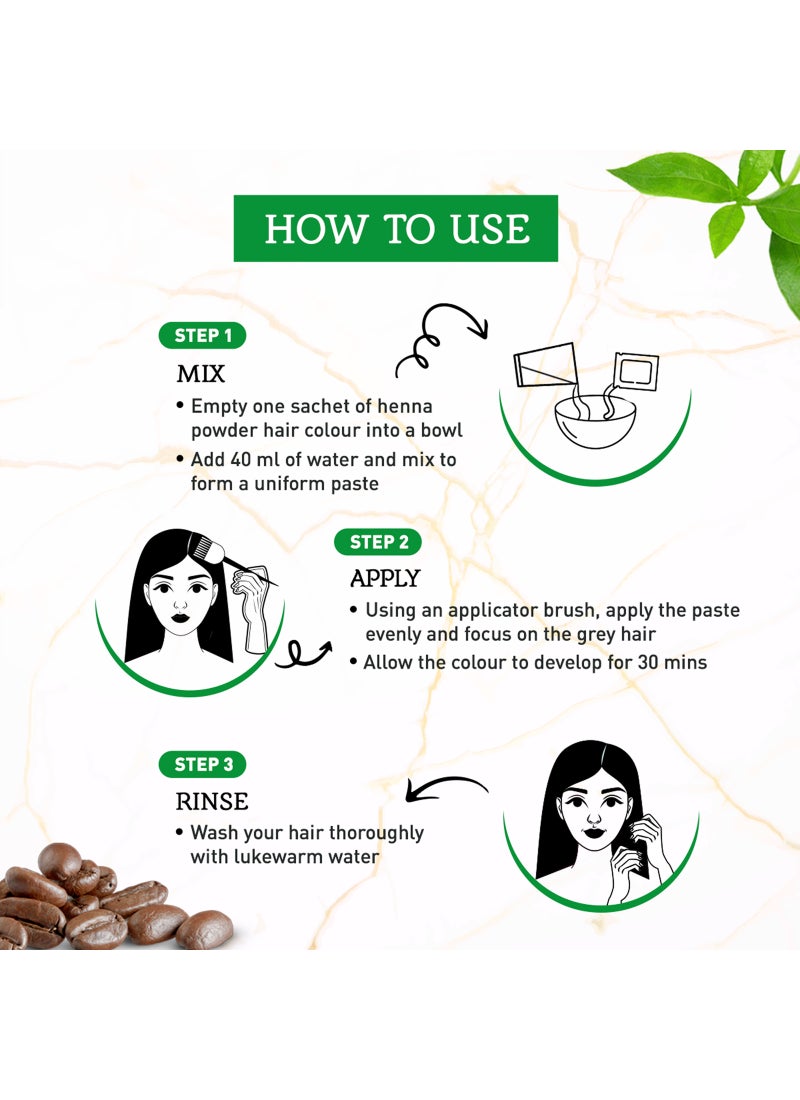 HOW TO USE

STEP 1

MIX

• Empty one sachet of henna powder hair colour into a bowl

• Add 40 ml of water and mix to form a uniform paste

STEP 2

APPLY

• Using an applicator brush, apply the paste evenly and focus on the grey hair

• Allow the colour to develop for 30 mins

STEP 3

RINSE

• Wash your hair thoroughly with lukewarm water