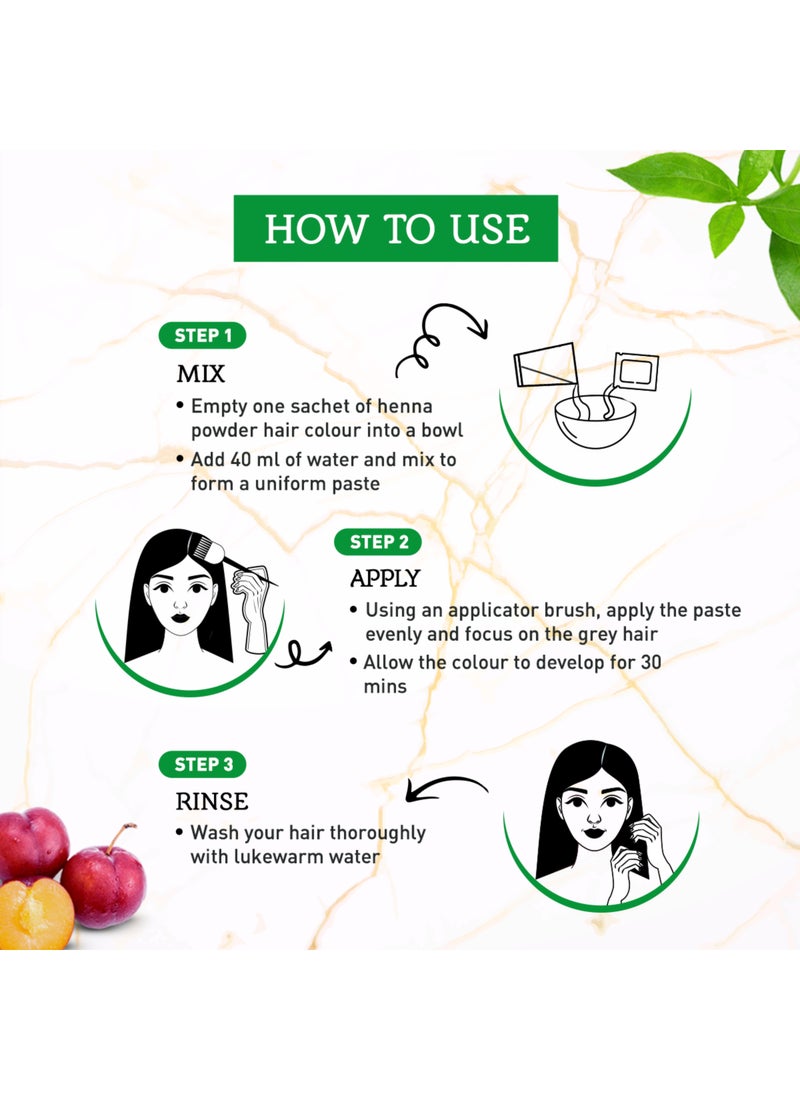 HOW TO USE

STEP 1

MIX

• Empty one sachet of henna powder hair colour into a bowl

• Add 40 ml of water and mix to form a uniform paste

STEP 2

APPLY

• Using an applicator brush, apply the paste evenly and focus on the grey hair

• Allow the colour to develop for 30 mins

STEP 3

RINSE

• Wash your hair thoroughly with lukewarm water