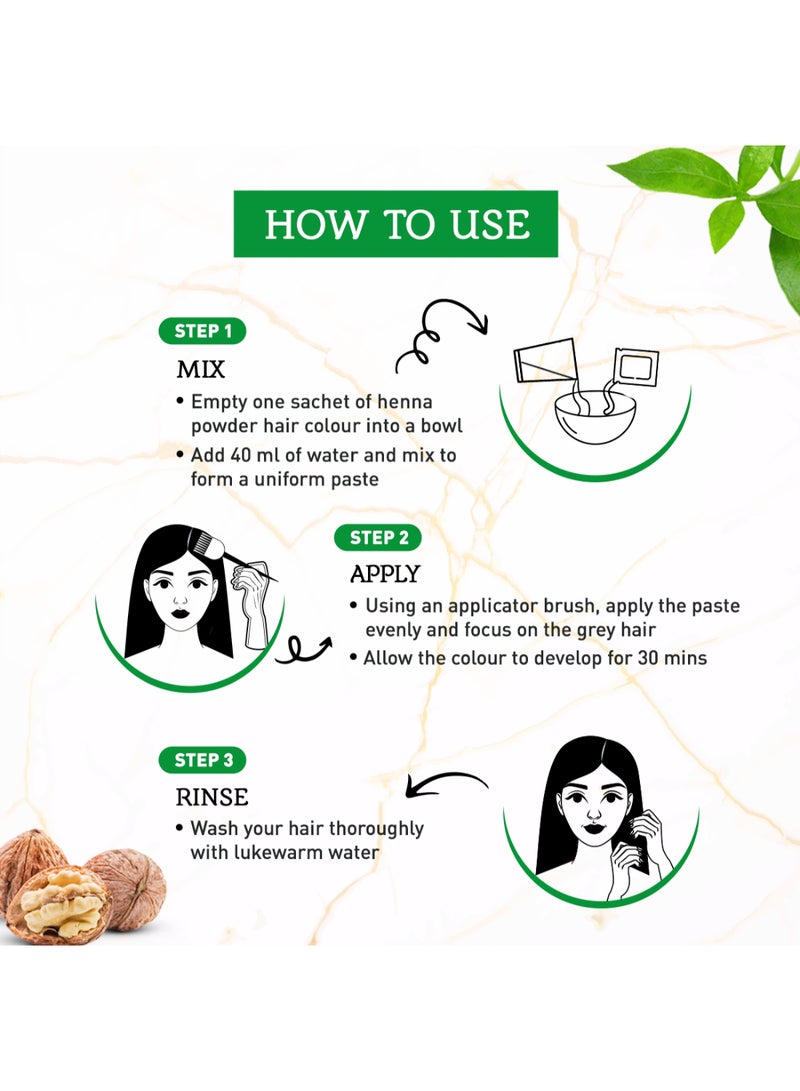 HOW TO USE

STEP 1
MIX
• Empty one sachet of henna powder hair colour into a bowl
• Add 40 ml of water and mix to form a uniform paste

STEP 2
APPLY
• Using an applicator brush, apply the paste evenly and focus on the grey hair
• Allow the colour to develop for 30 mins

STEP 3
RINSE
• Wash your hair thoroughly with lukewarm water