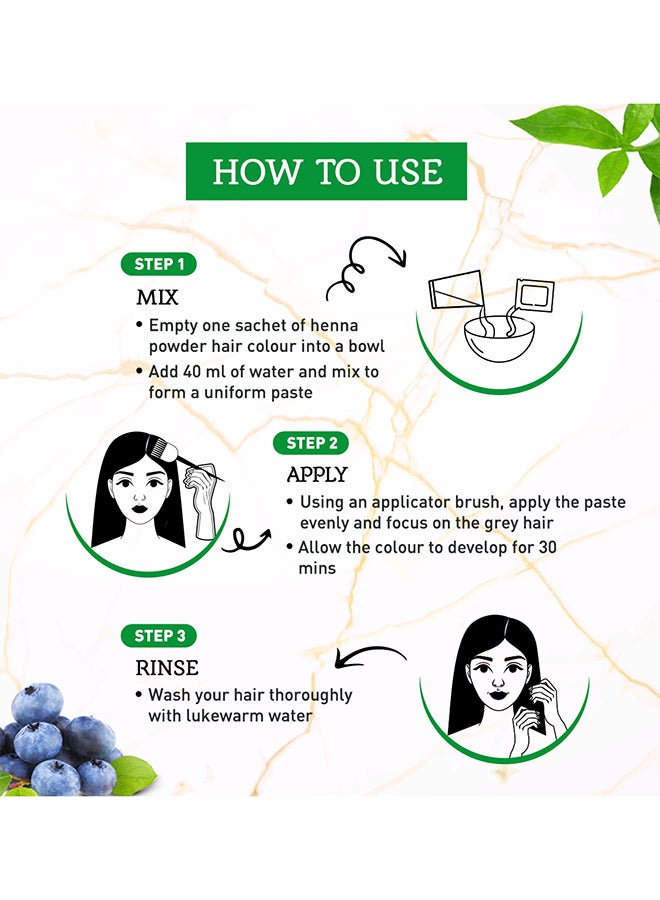 HOW TO USE

STEP 1

MIX

• Empty one sachet of henna powder hair colour into a bowl

• Add 40 ml of water and mix to form a uniform paste

STEP 2

APPLY

• Using an applicator brush, apply the paste evenly and focus on the grey hair

• Allow the colour to develop for 30 mins

STEP 3

RINSE

• Wash your hair thoroughly with lukewarm water