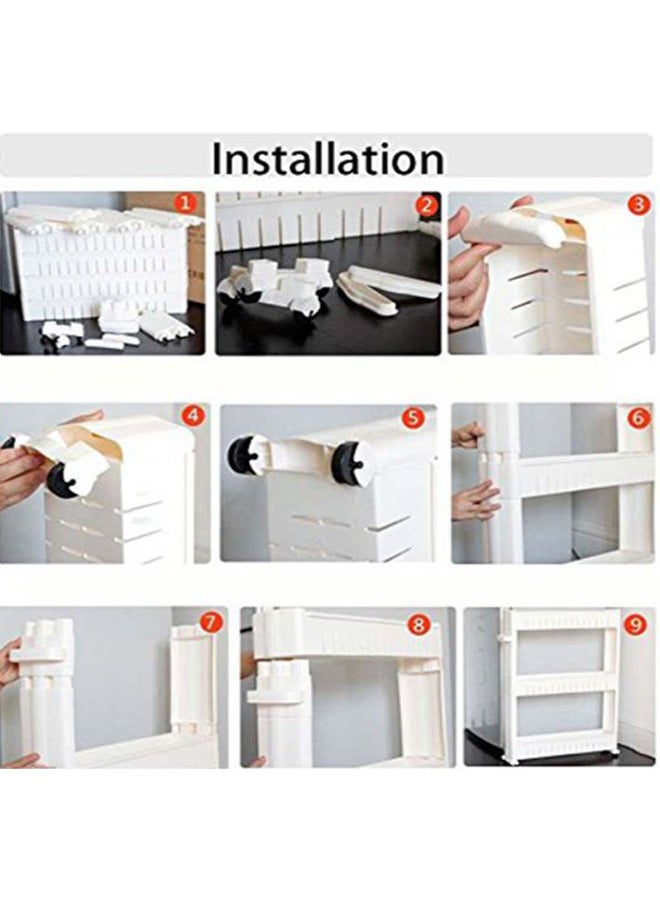 Installation

1

2

3

4

5

6

7

8

9