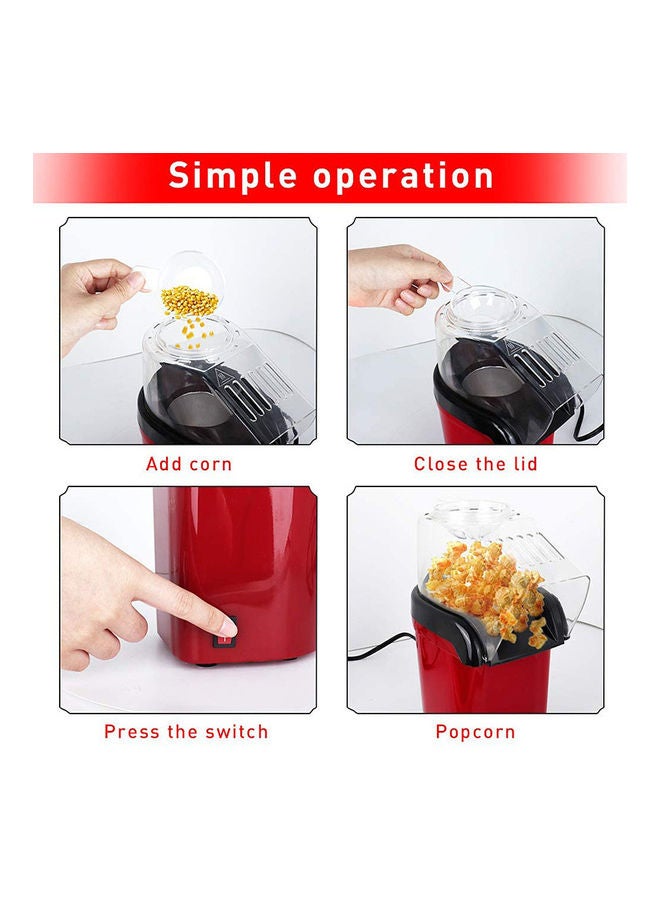 Simple operation

Add corn

Close the lid

Press the switch

Popcorn