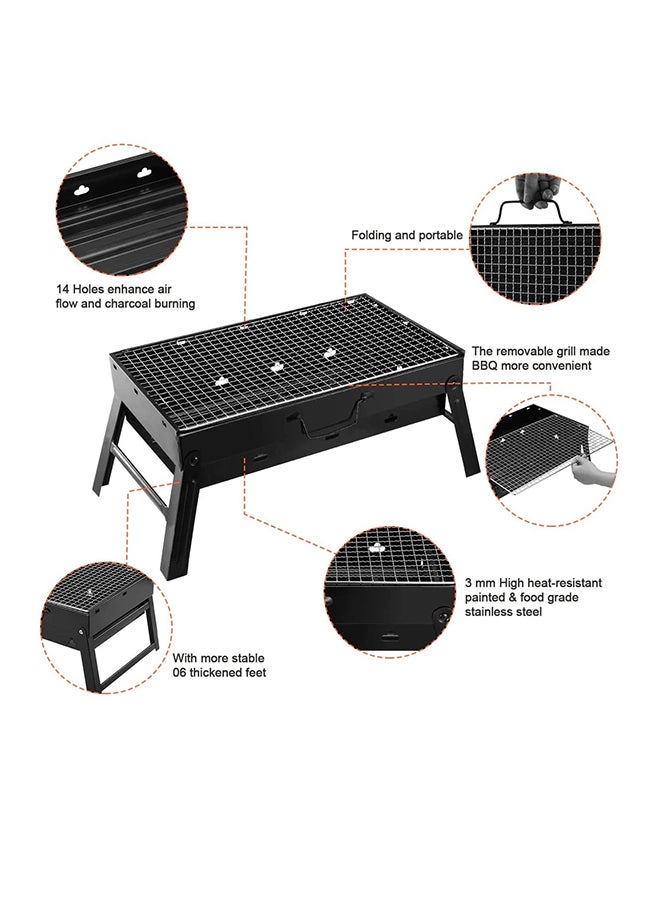 14 Holes enhance air flow and charcoal burning

Folding and portable

The removable grill made BBQ more convenient

3 mm High heat-resistant painted & food grade stainless steel

With more stable 06 thickened feet