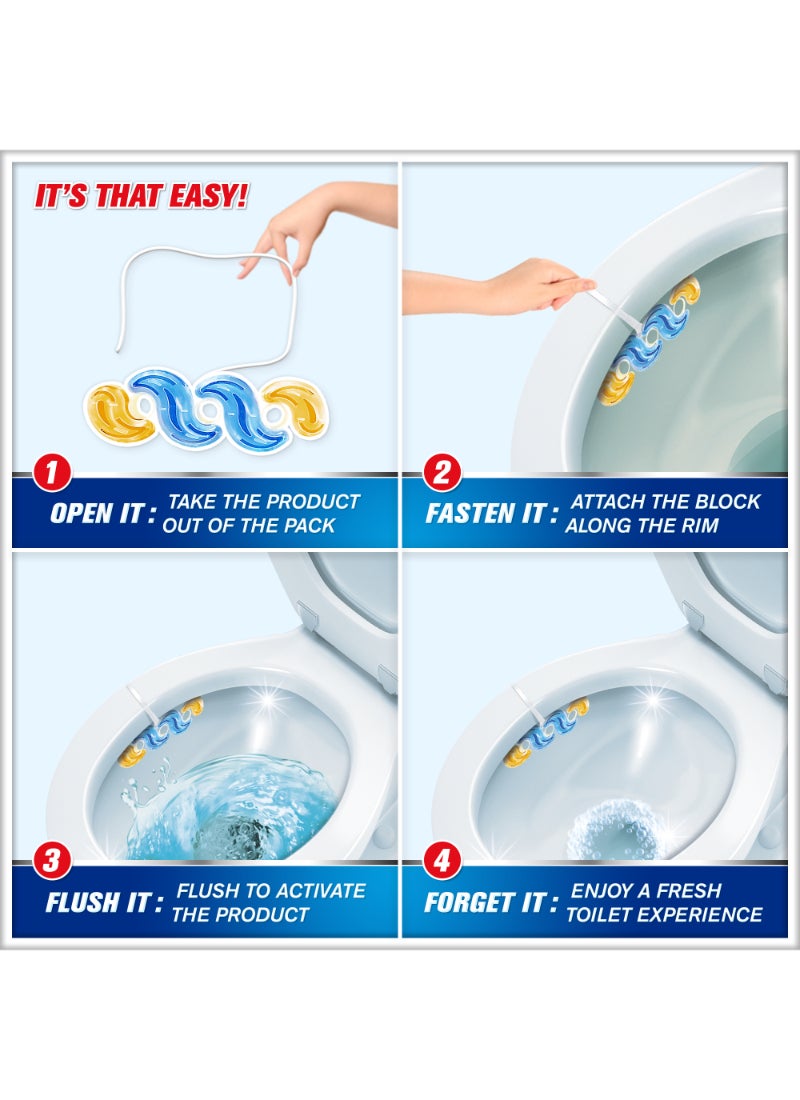 IT'S THAT EASY!

1 OPEN IT : TAKE THE PRODUCT OUT OF THE PACK

2 FASTEN IT : ATTACH THE BLOCK ALONG THE RIM

3 FLUSH IT : FLUSH TO ACTIVATE THE PRODUCT

4 FORGET IT : ENJOY A FRESH TOILET EXPERIENCE