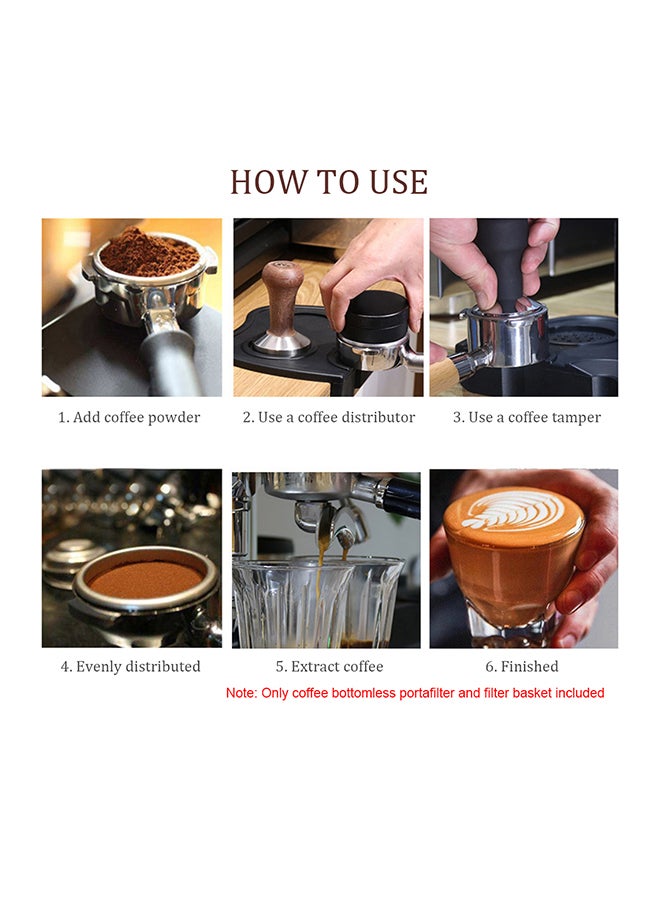 HOW TO USE

1. Add coffee powder

2. Use a coffee distributor

3. Use a coffee tamper

4. Evenly distributed

5. Extract coffee

6. Finished

Note: Only coffee bottomless portafilter and filter basket included