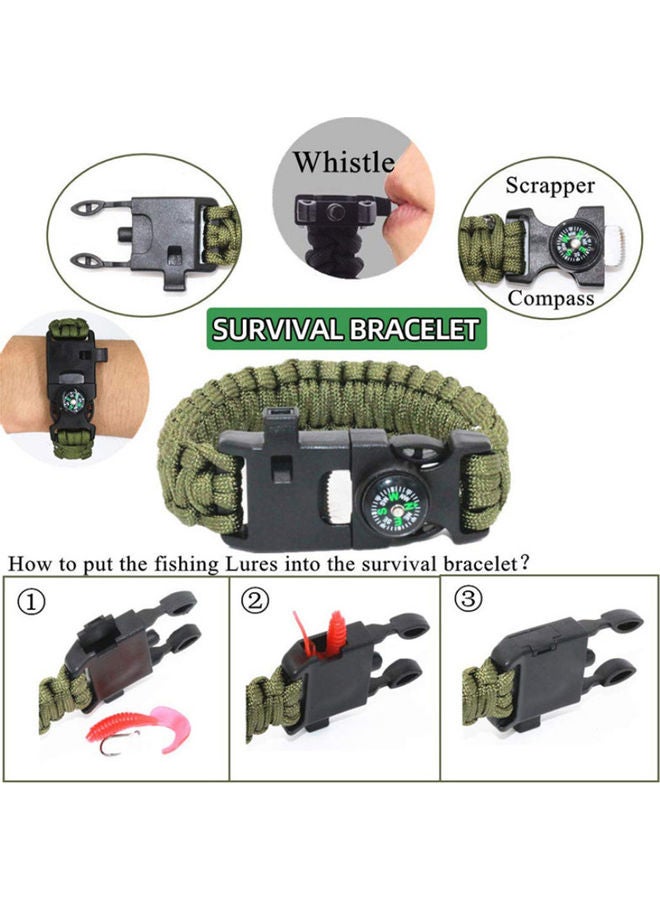 Whistle

Scrapper

Compass

SURVIVAL BRACELET

How to put the fishing Lures into the survival bracelet?

①

②

③