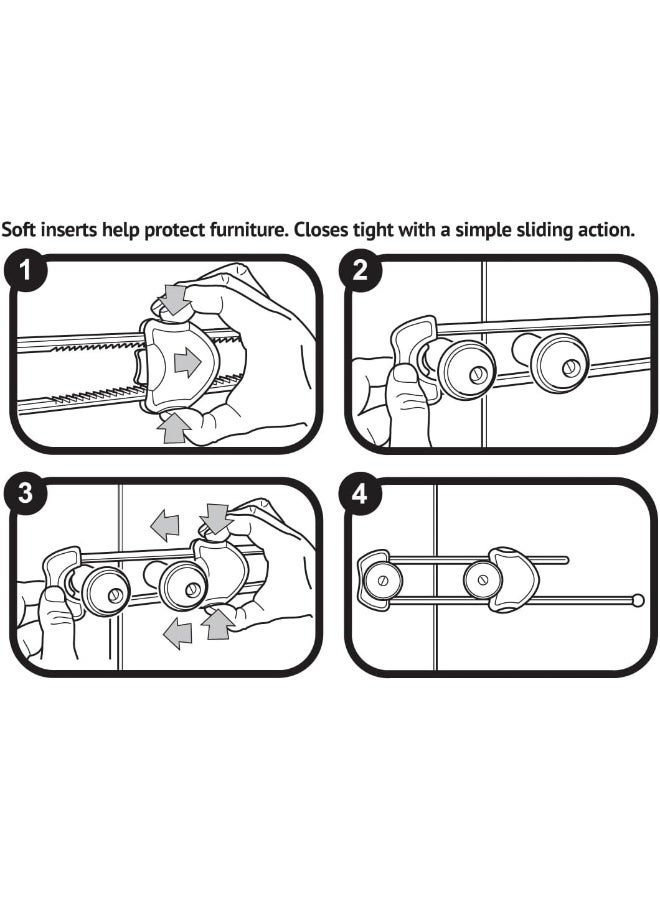 Soft inserts help protect furniture. Closes tight with a simple sliding action.

1

2

3

4