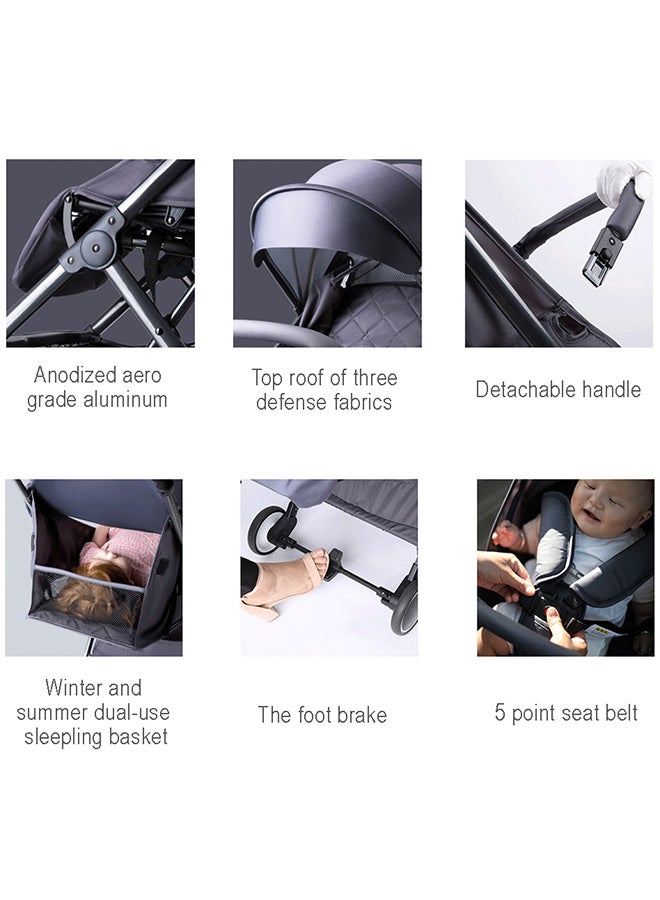 Anodized aero grade aluminum

Top roof of three defense fabrics

Detachable handle

Winter and summer dual-use sleepling basket

The foot brake

5 point seat belt