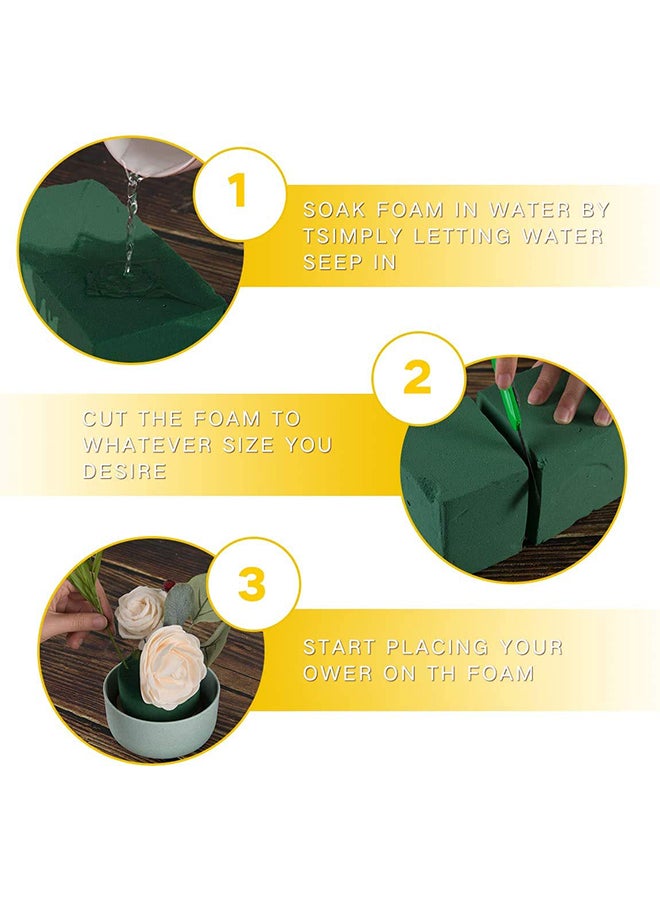 1

SOAK FOAM IN WATER BY TSIMPLY LETTING WATER SEEP IN

2

CUT THE FOAM TO WHATEVER SIZE YOU DESIRE

3

START PLACING YOUR OWER ON TH FOAM