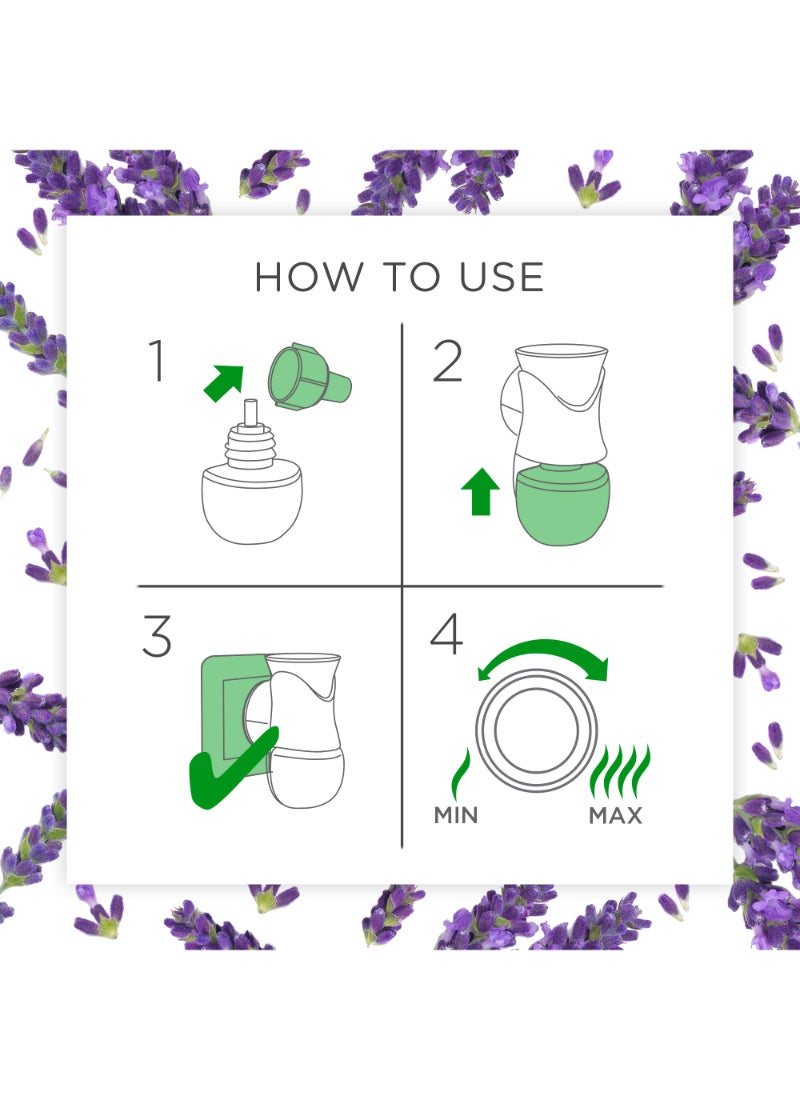 HOW TO USE

1

2

3

4

MIN

MAX