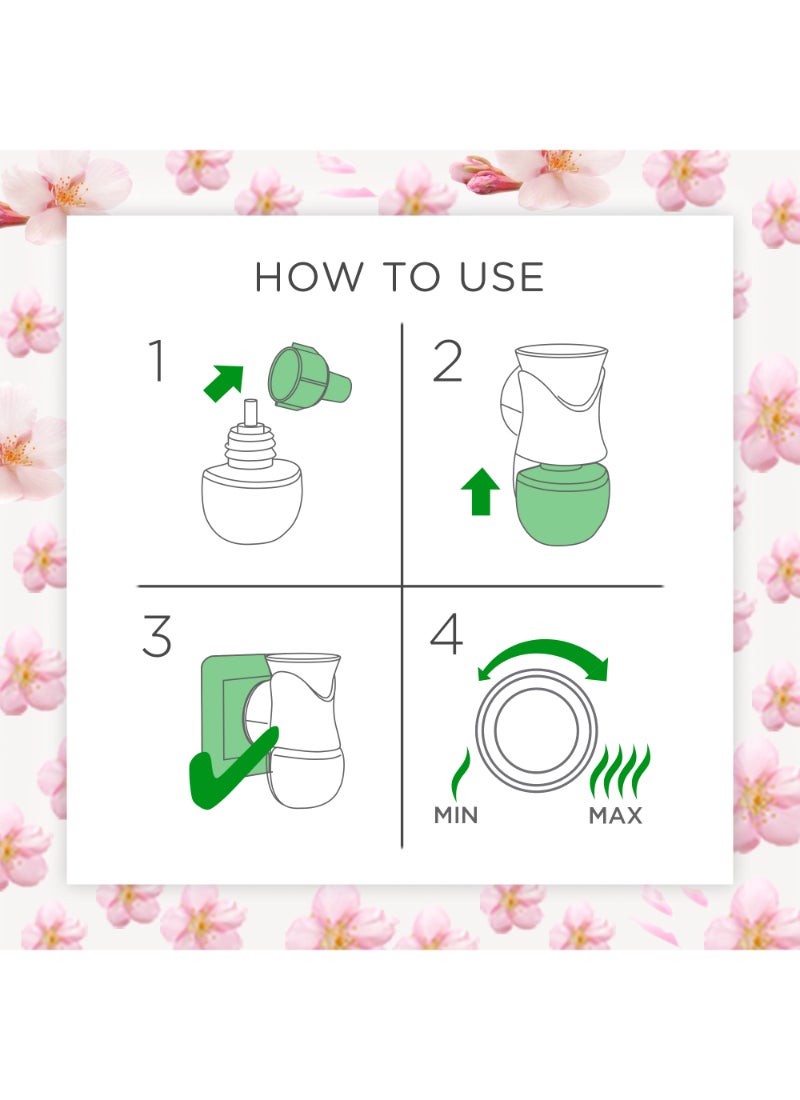 HOW TO USE

1

2

3

4

MIN

MAX