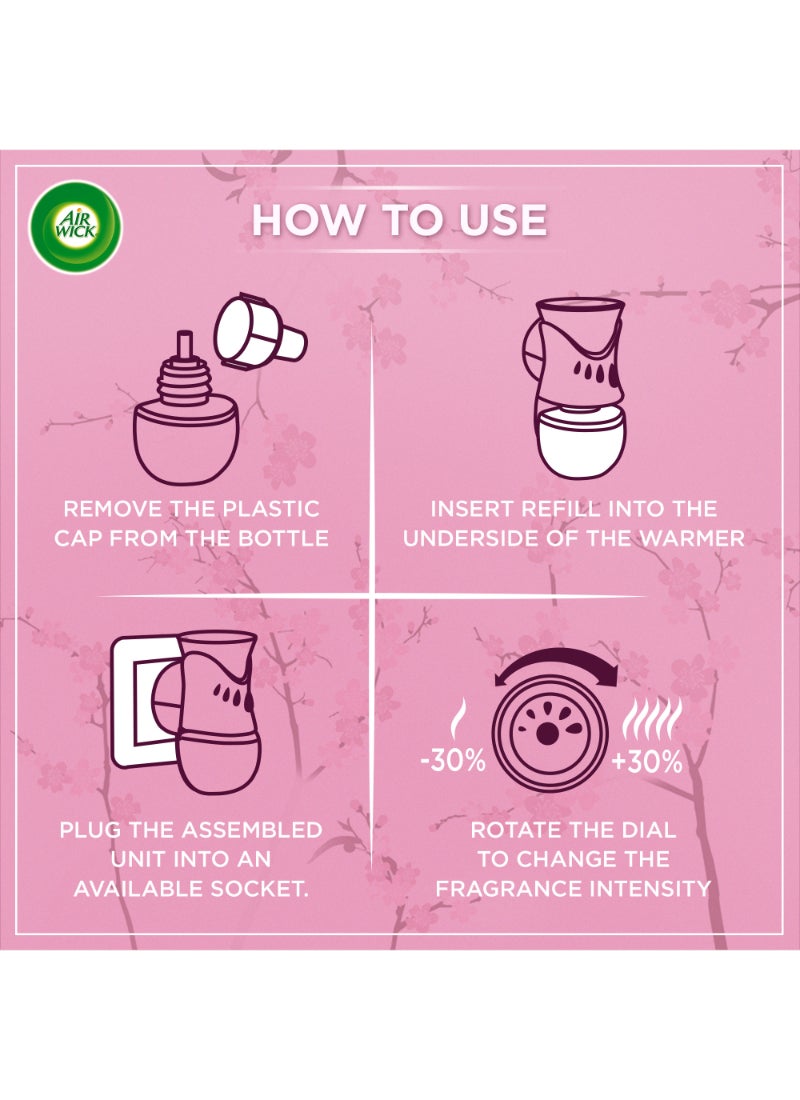 AIR WICK

HOW TO USE

REMOVE THE PLASTIC CAP FROM THE BOTTLE

INSERT REFILL INTO THE UNDERSIDE OF THE WARMER

PLUG THE ASSEMBLED UNIT INTO AN AVAILABLE SOCKET.

-30%

+30%

ROTATE THE DIAL TO CHANGE THE FRAGRANCE INTENSITY