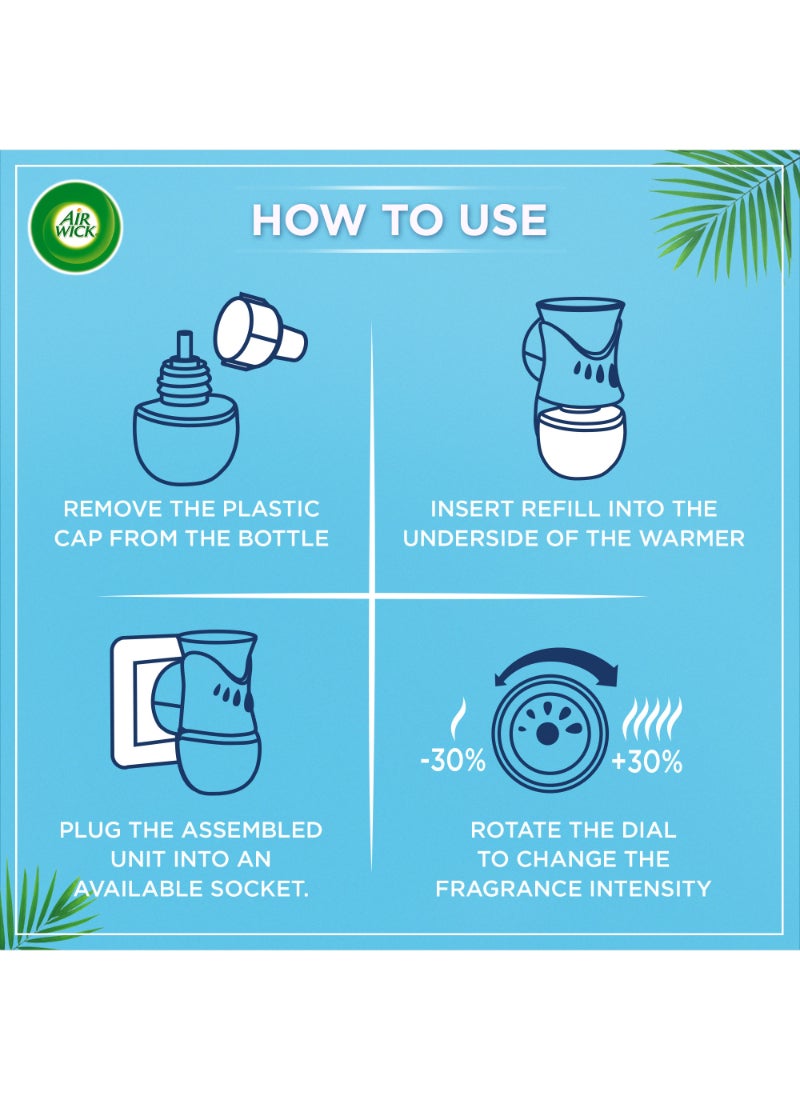 AIR WICK

HOW TO USE

REMOVE THE PLASTIC CAP FROM THE BOTTLE

INSERT REFILL INTO THE UNDERSIDE OF THE WARMER

PLUG THE ASSEMBLED UNIT INTO AN AVAILABLE SOCKET.

-30%

+30%

ROTATE THE DIAL TO CHANGE THE FRAGRANCE INTENSITY