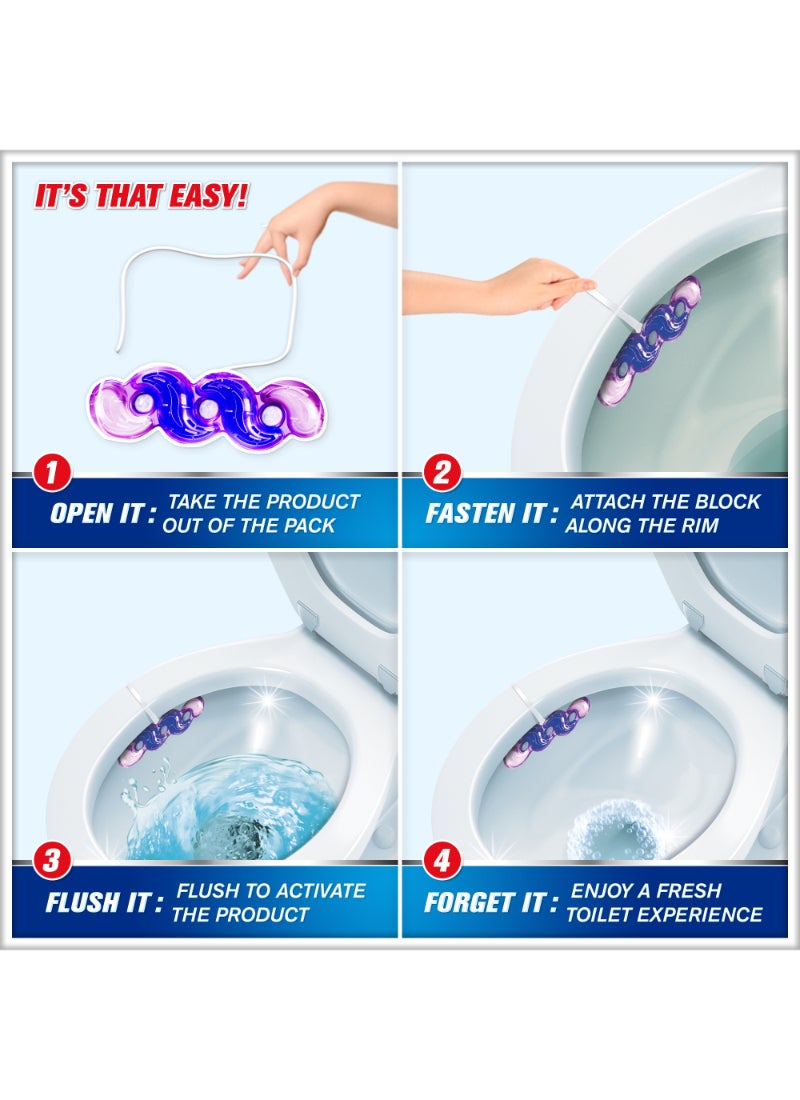 IT'S THAT EASY!

1
OPEN IT : TAKE THE PRODUCT OUT OF THE PACK

2
FASTEN IT : ATTACH THE BLOCK ALONG THE RIM

3
FLUSH IT : FLUSH TO ACTIVATE THE PRODUCT

4
FORGET IT : ENJOY A FRESH TOILET EXPERIENCE