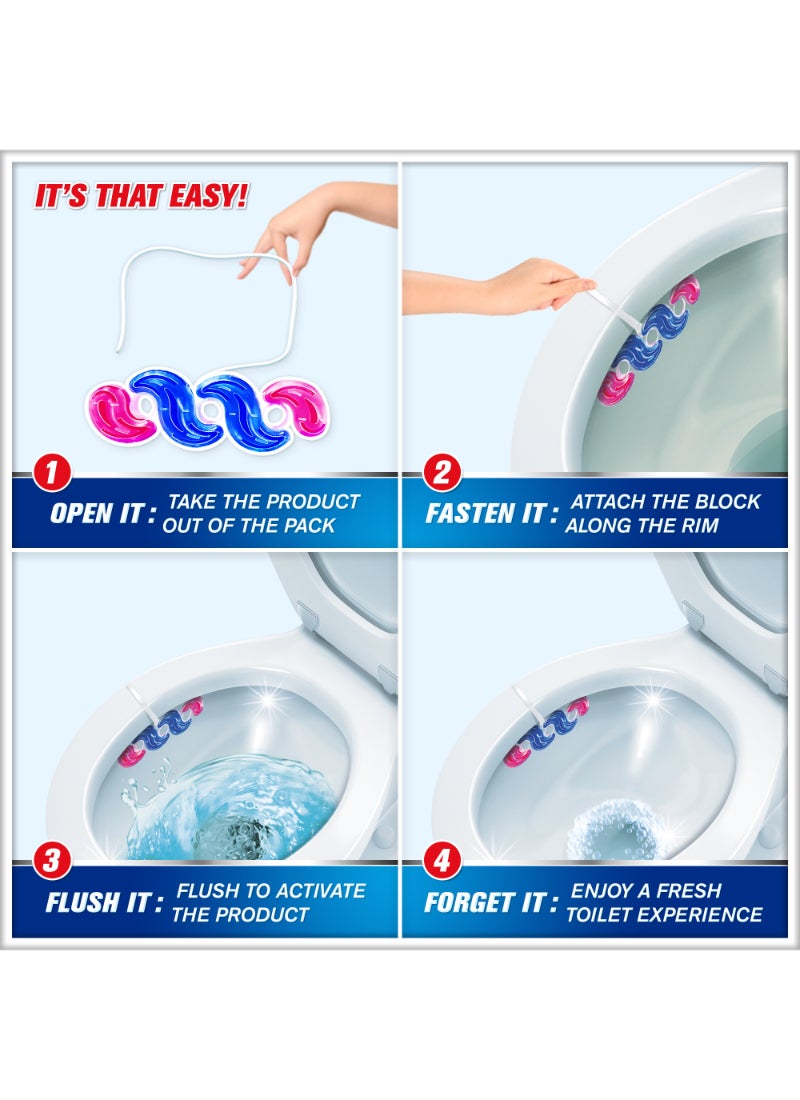 IT'S THAT EASY!

1
OPEN IT : TAKE THE PRODUCT OUT OF THE PACK

2
FASTEN IT : ATTACH THE BLOCK ALONG THE RIM

3
FLUSH IT : FLUSH TO ACTIVATE THE PRODUCT

4
FORGET IT : ENJOY A FRESH TOILET EXPERIENCE