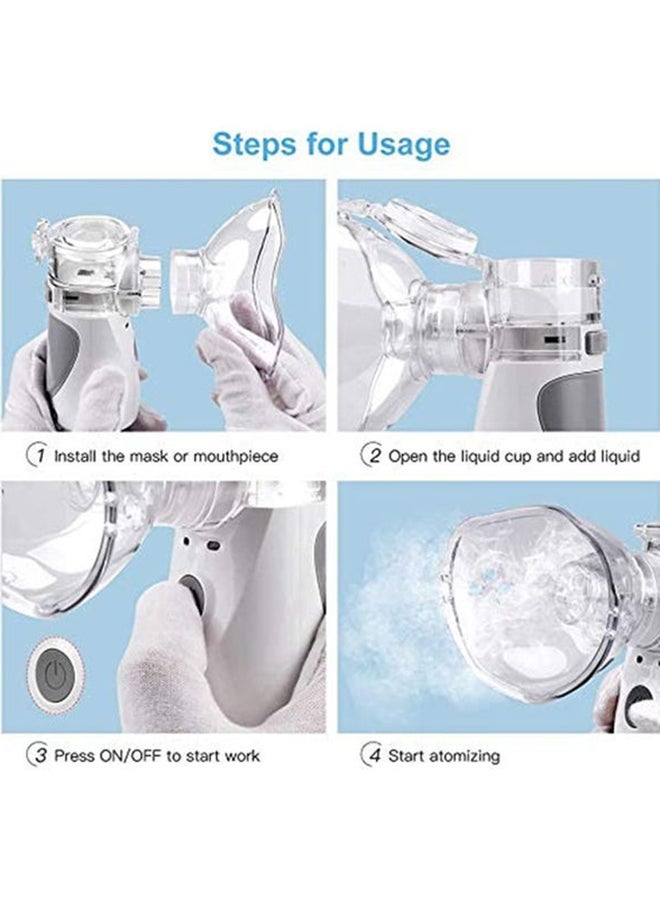 Steps for Usage

1 Install the mask or mouthpiece

2 Open the liquid cup and add liquid

3 Press ON/OFF to start work

4 Start atomizing