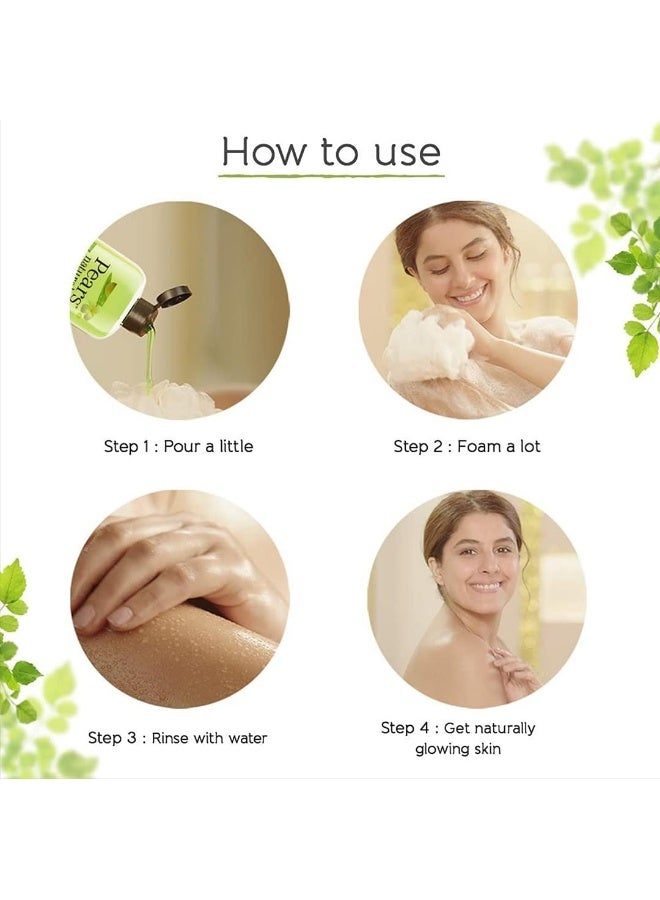 How to use

Pears

Step 1 : Pour a little

Step 2 : Foam a lot

Step 3 : Rinse with water

Step 4 : Get naturally glowing skin