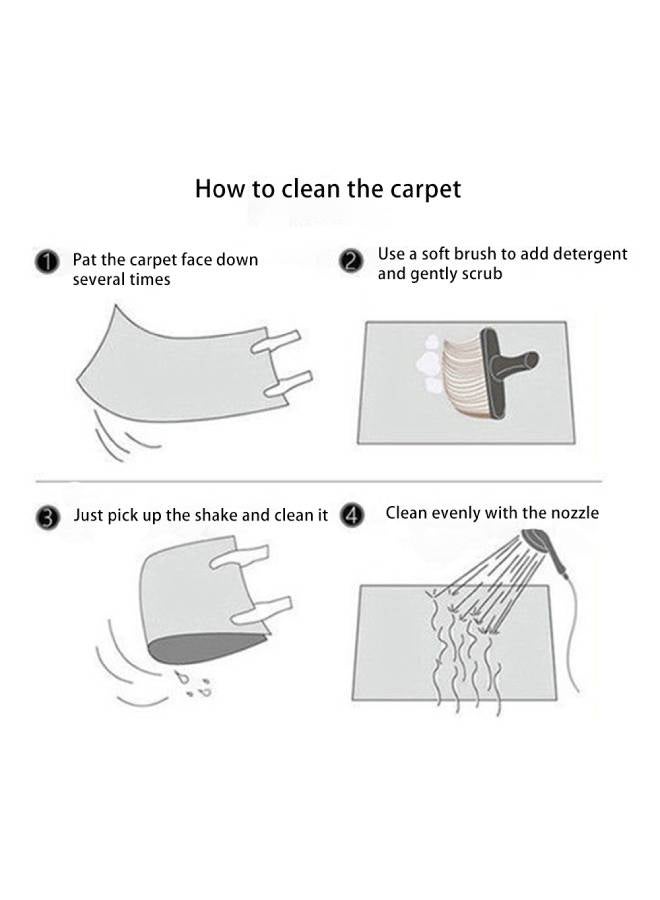 How to clean the carpet

1 Pat the carpet face down several times

2 Use a soft brush to add detergent and gently scrub

3 Just pick up the shake and clean it

4 Clean evenly with the nozzle