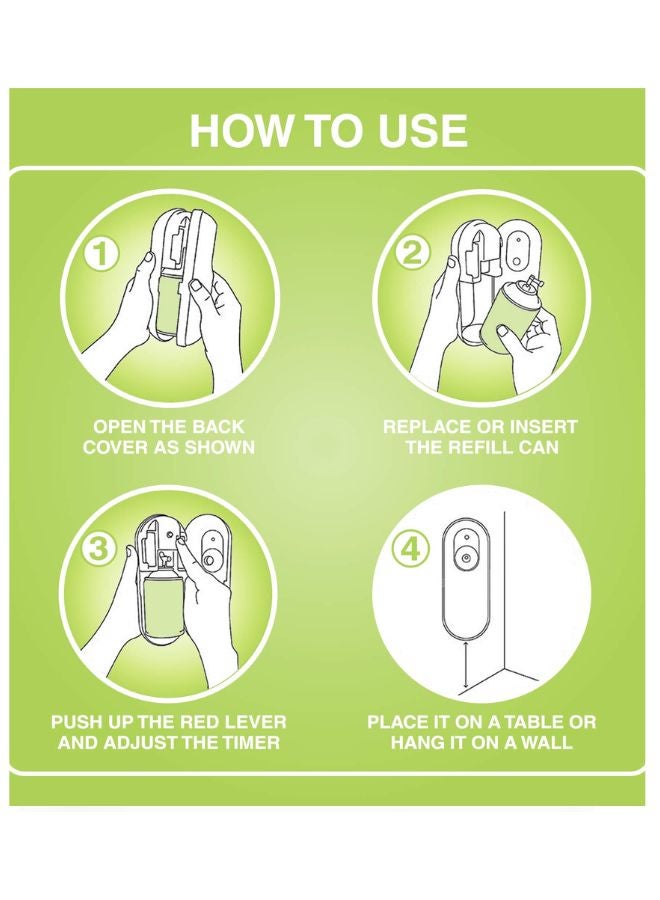 HOW TO USE

1

OPEN THE BACK COVER AS SHOWN

2

REPLACE OR INSERT THE REFILL CAN

3

PUSH UP THE RED LEVER AND ADJUST THE TIMER

4

PLACE IT ON A TABLE OR HANG IT ON A WALL