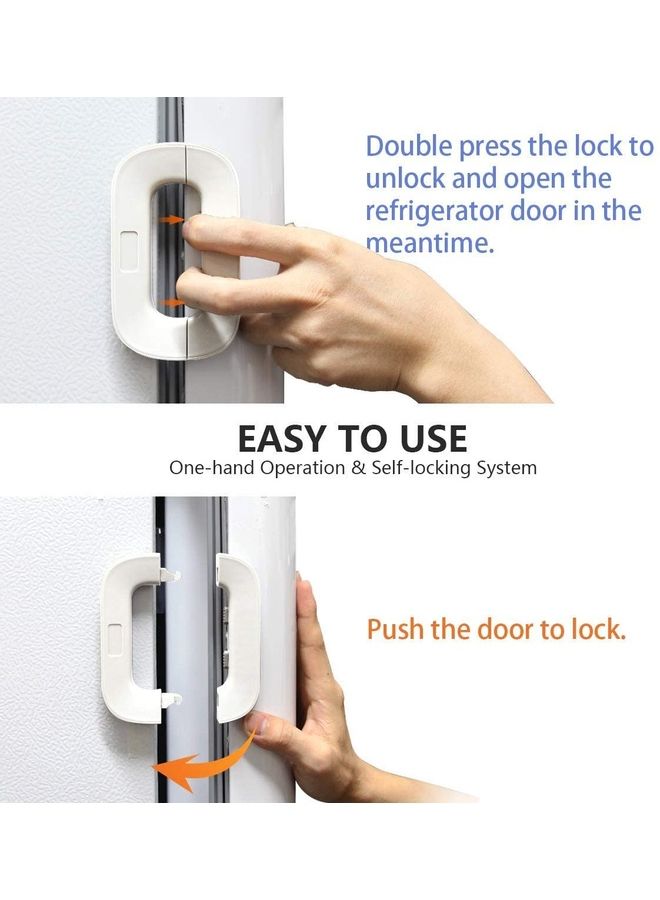 Double press the lock to unlock and open the refrigerator door in the meantime.

EASY TO USE
One-hand Operation & Self-locking System

Push the door to lock.