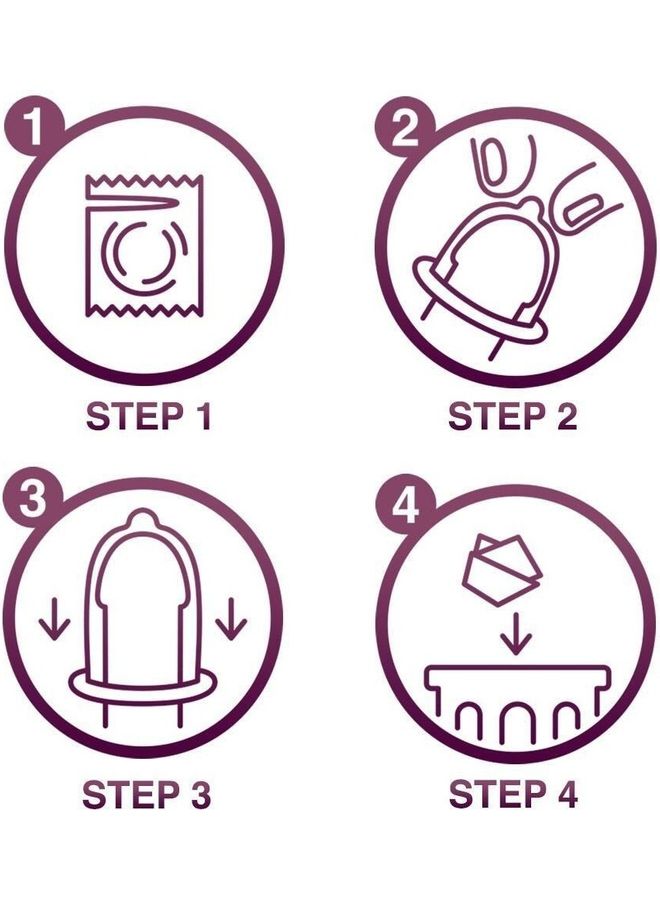 1

STEP 1

2

STEP 2

3

STEP 3

4

STEP 4