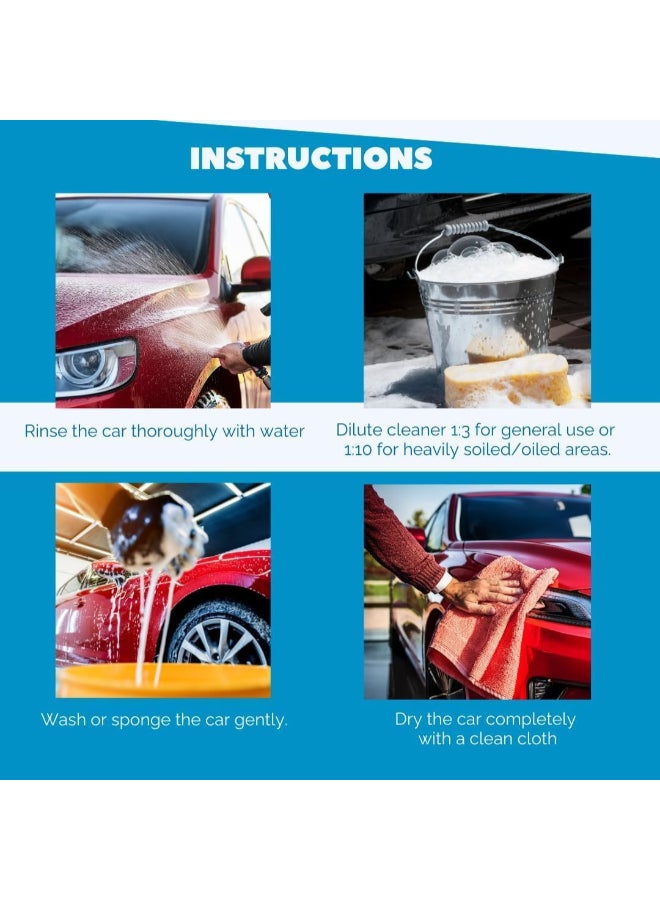 INSTRUCTIONS

Rinse the car thoroughly with water

Dilute cleaner 1:3 for general use or 1:10 for heavily soiled/oiled areas.

Wash or sponge the car gently.

Dry the car completely with a clean cloth