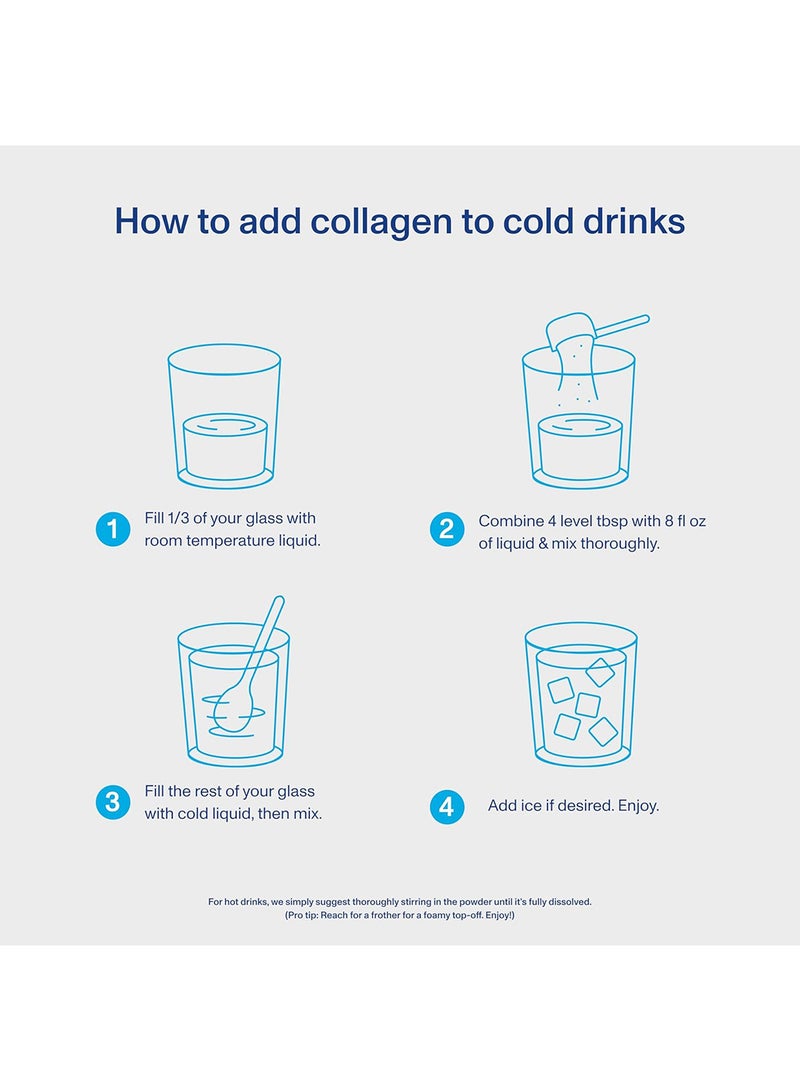 How to add collagen to cold drinks

1 Fill 1/3 of your glass with room temperature liquid.

2 Combine 4 level tbsp with 8 fl oz of liquid & mix thoroughly.

3 Fill the rest of your glass with cold liquid, then mix.

4 Add ice if desired. Enjoy.

For hot drinks, we simply suggest thoroughly stirring in the powder until it's fully dissolved. (Pro tip: Reach for a frother for a foamy top-off. Enjoy!)