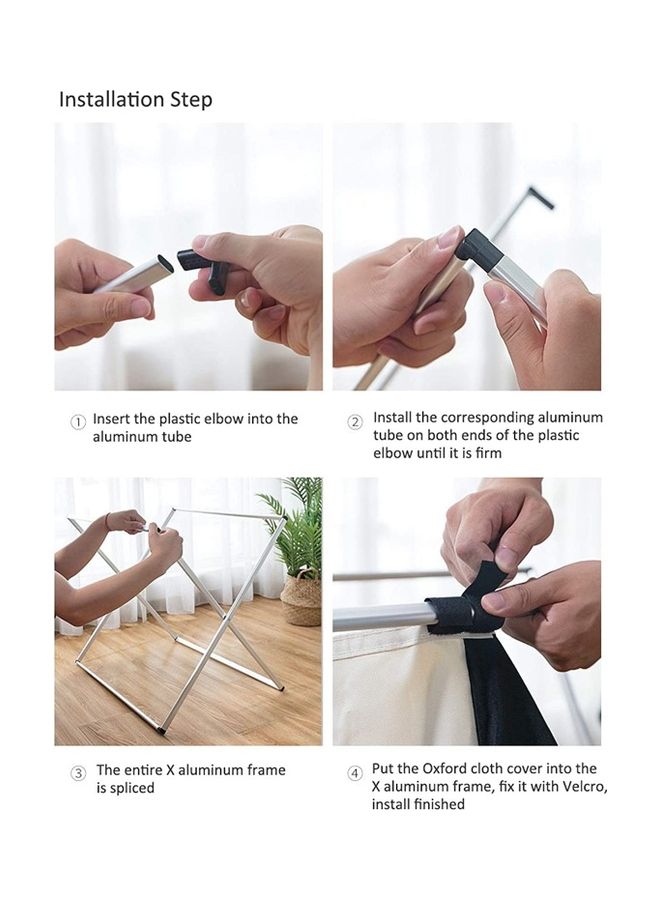 Installation Step

① Insert the plastic elbow into the aluminum tube

② Install the corresponding aluminum tube on both ends of the plastic elbow until it is firm

③ The entire X aluminum frame is spliced

④ Put the Oxford cloth cover into the X aluminum frame, fix it with Velcro, install finished