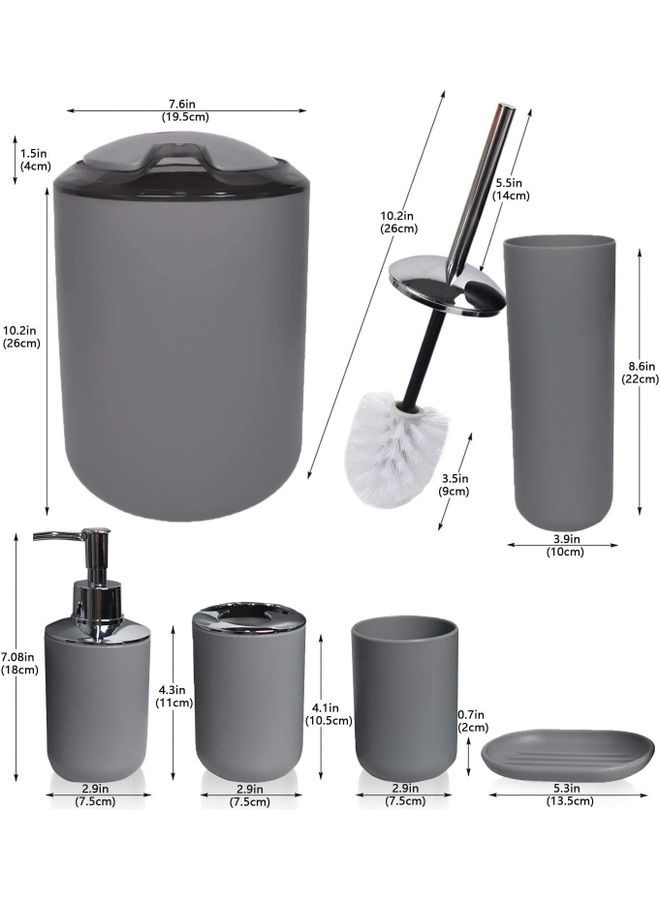 7.6in
(19.5cm)

1.5in
(4cm)

10.2in
(26cm)

10.2in
(26cm)

5.5in
(14cm)

8.6in
(22cm)

3.5in
(9cm)

3.9in
(10cm)

7.08in
(18cm)

4.3in
(11cm)

4.1in
(10.5cm)

0.7in
(2cm)

2.9in
(7.5cm)

2.9in
(7.5cm)

2.9in
(7.5cm)

5.3in
(13.5cm)