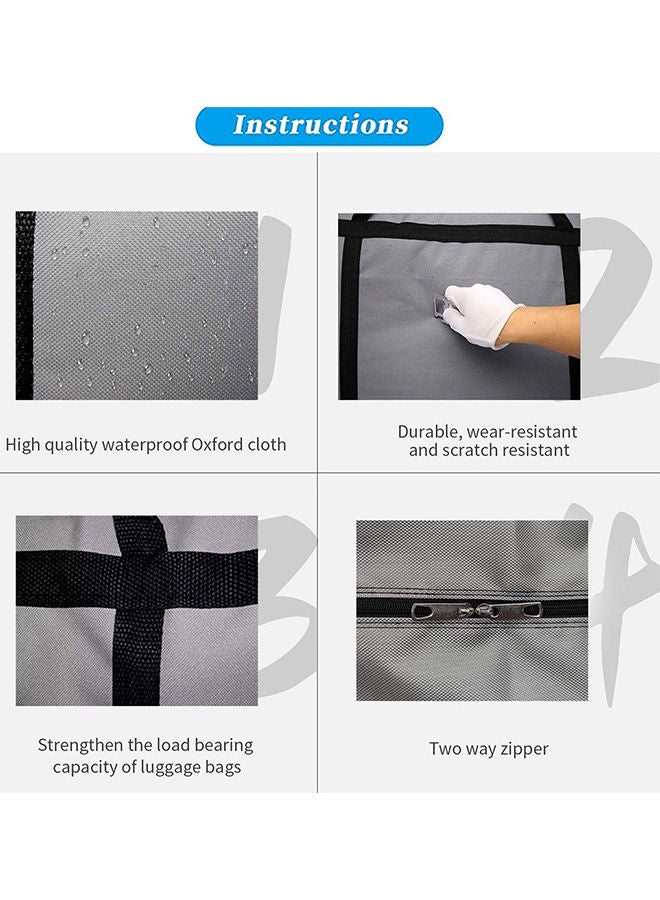 Instructions

1

High quality waterproof Oxford cloth

2

Durable, wear-resistant and scratch resistant

3

Strengthen the load bearing capacity of luggage bags

4

Two way zipper