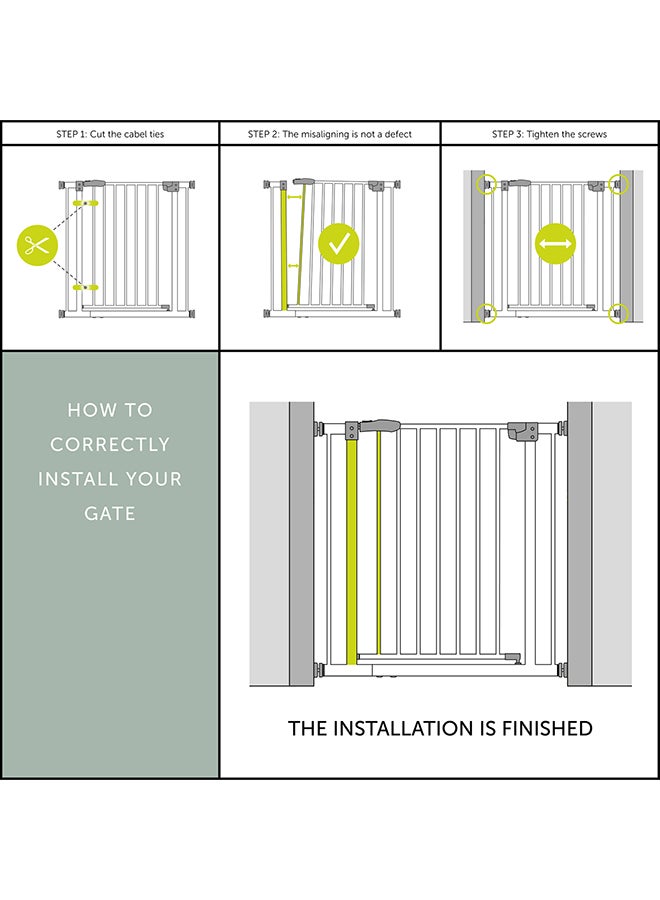 STEP 1: Cut the cabel ties

STEP 2: The misaligning is not a defect

STEP 3: Tighten the screws

HOW TO CORRECTLY INSTALL YOUR GATE

THE INSTALLATION IS FINISHED