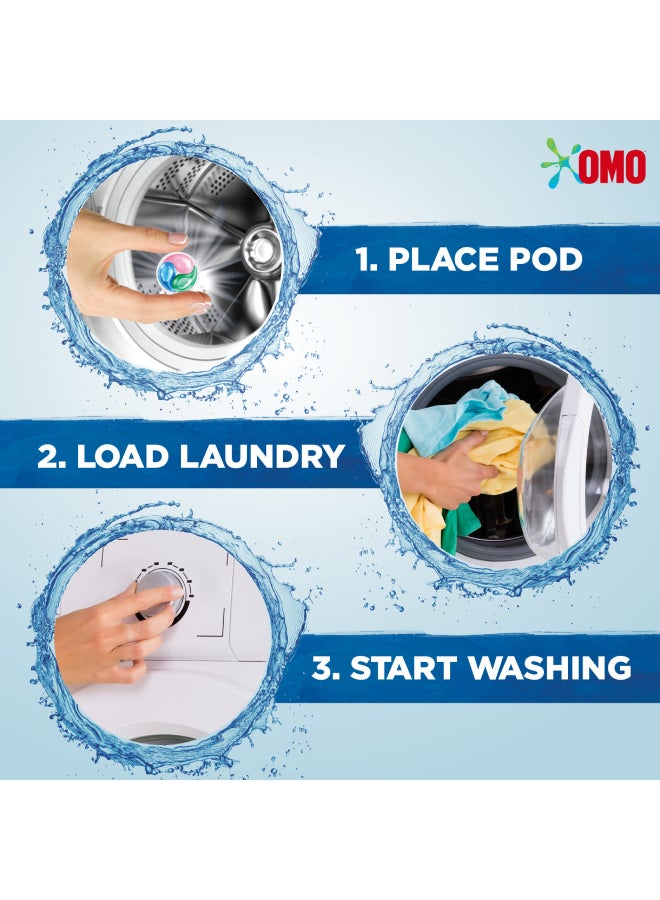 OMO

1. PLACE POD

2. LOAD LAUNDRY

3. START WASHING